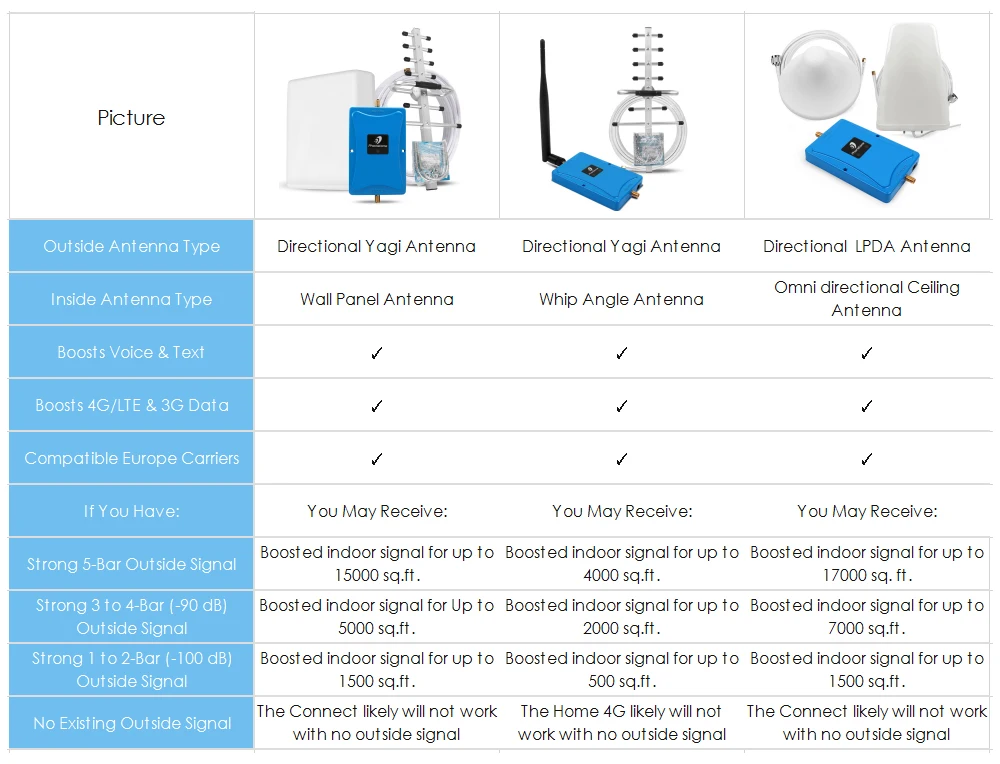 | Picture | | | |
|---|---|---|---|
| Outside Antenna Type | Directional Yagi Antenna | Directional Yagi Antenna | Directional LPDA Antenna |
| Inside Antenna Type | Wall Panel Antenna | Whip Angle Antenna | Omni directional Ceiling Antenna |
| Boosts Voice & Text | ✓ | ✓ | ✓ |
| Boosts 4G/LTE & 3G Data | ✓ | ✓ | ✓ |
| Compatible Europe Carriers | ✓ | ✓ | ✓ |
| If You Have: | You May Receive: | You May Receive: | You May Receive: |
| Strong 5-Bar Outside Signal | Boosted indoor signal for up to 15000 sq.ft. | Boosted indoor signal for up to 4000 sq.ft. | Boosted indoor signal for up to 17000 sq. ft. |
| Strong 3 to 4-Bar (-90 dB) Outside Signal | Boosted indoor signal for Up to 5000 sq.ft. | Boosted indoor signal for up to 2000 sq.ft. | Boosted indoor signal for up to 7000 sq.ft. |
| Strong 1 to 2-Bar (-100 dB) Outside Signal | Boosted indoor signal for up to 1500 sq.ft. | Boosted indoor signal for up to 500 sq.ft. | Boosted indoor signal for up to 1500 sq.ft. |
| No Existing Outside Signal | The Connect likely will not work with no outside signal | The Home 4G likely will not work with no outside signal | The Connect likely will not work with no outside signal |