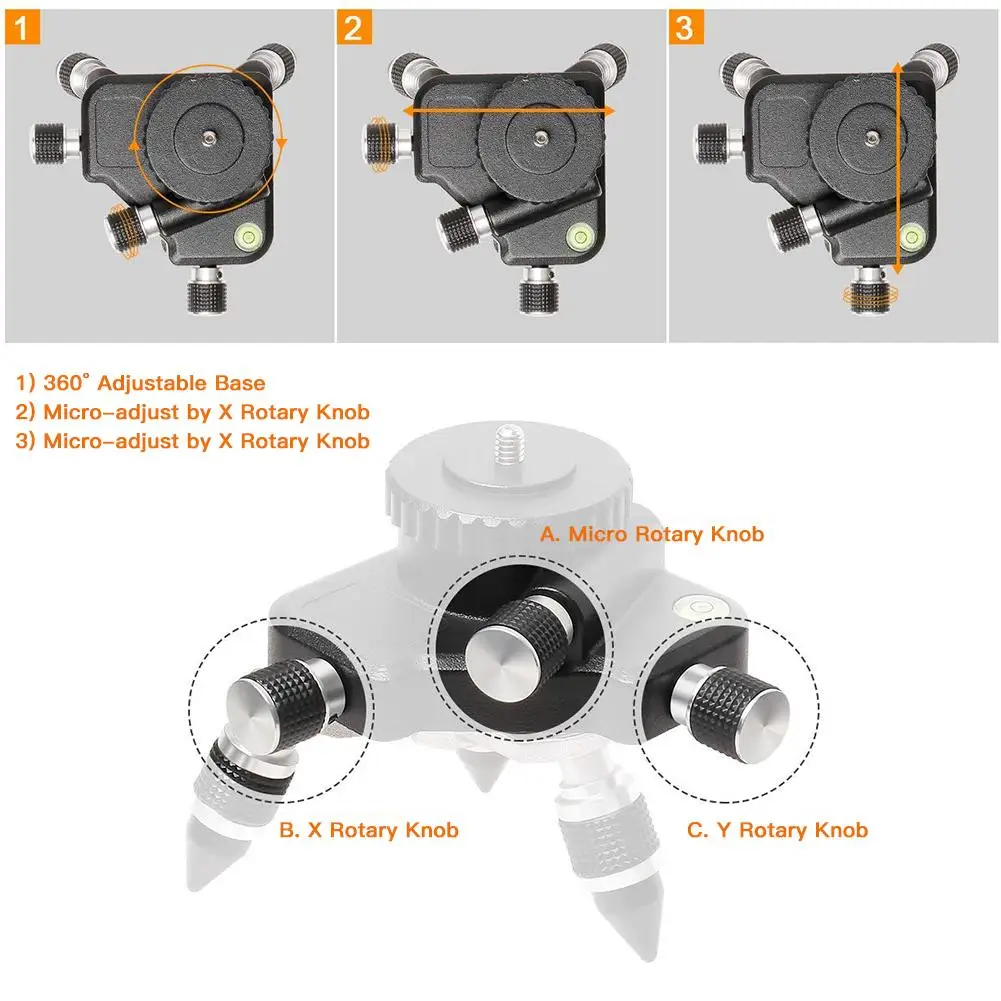 1

2

3

1) 360° Adjustable Base
2) Micro-adjust by X Rotary Knob
3) Micro-adjust by X Rotary Knob

A. Micro Rotary Knob

B. X Rotary Knob

C. Y Rotary Knob