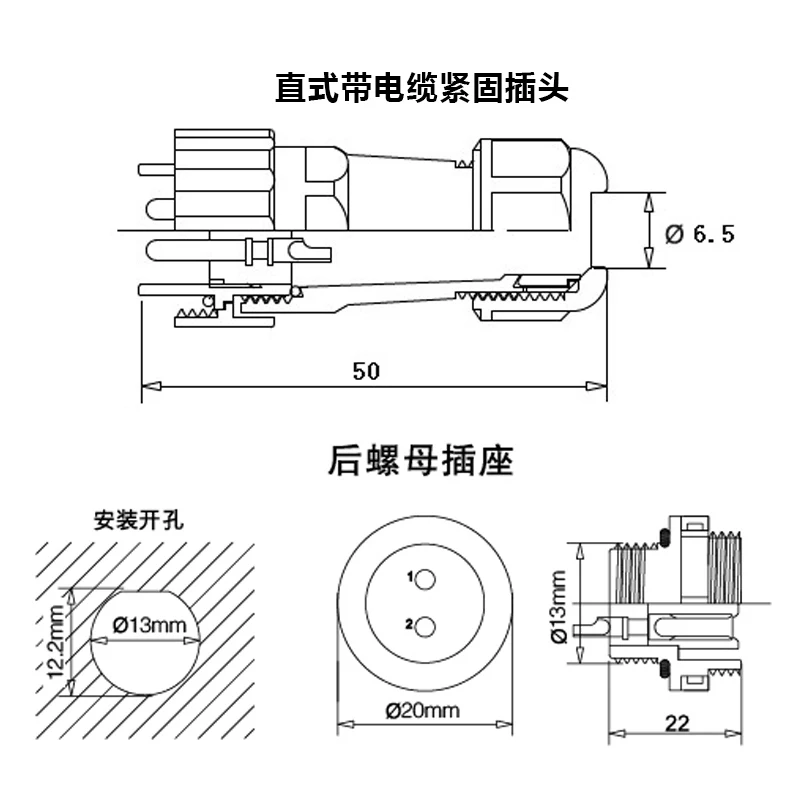 直式带电缆紧固插头

Ø 6.5

50

后螺母插座

安装开孔

12.2mm

Ø13mm

1

2

Ø20mm

Ø13mm

22