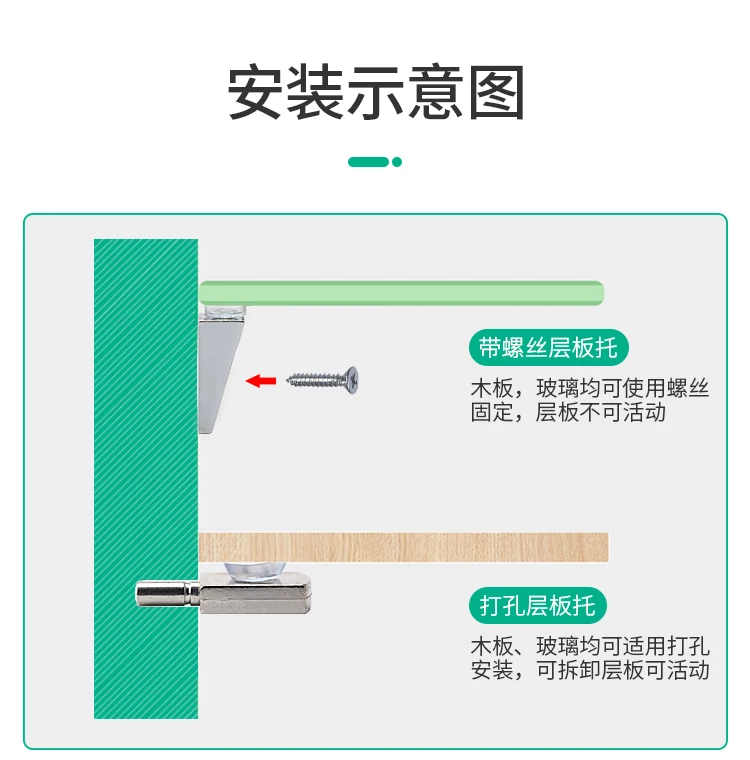 安装示意图

带螺丝层板托

木板，玻璃均可使用螺丝固定，层板不可活动

打孔层板托

木板、玻璃均可适用打孔安装，可拆卸层板可活动