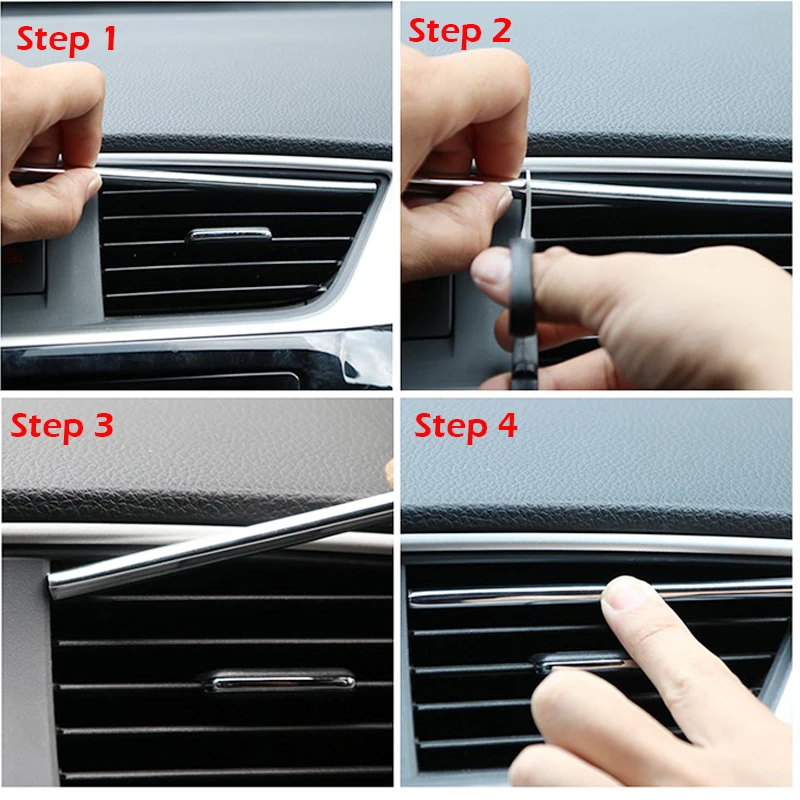 Step 1

Step 2

Step 3

Step 4