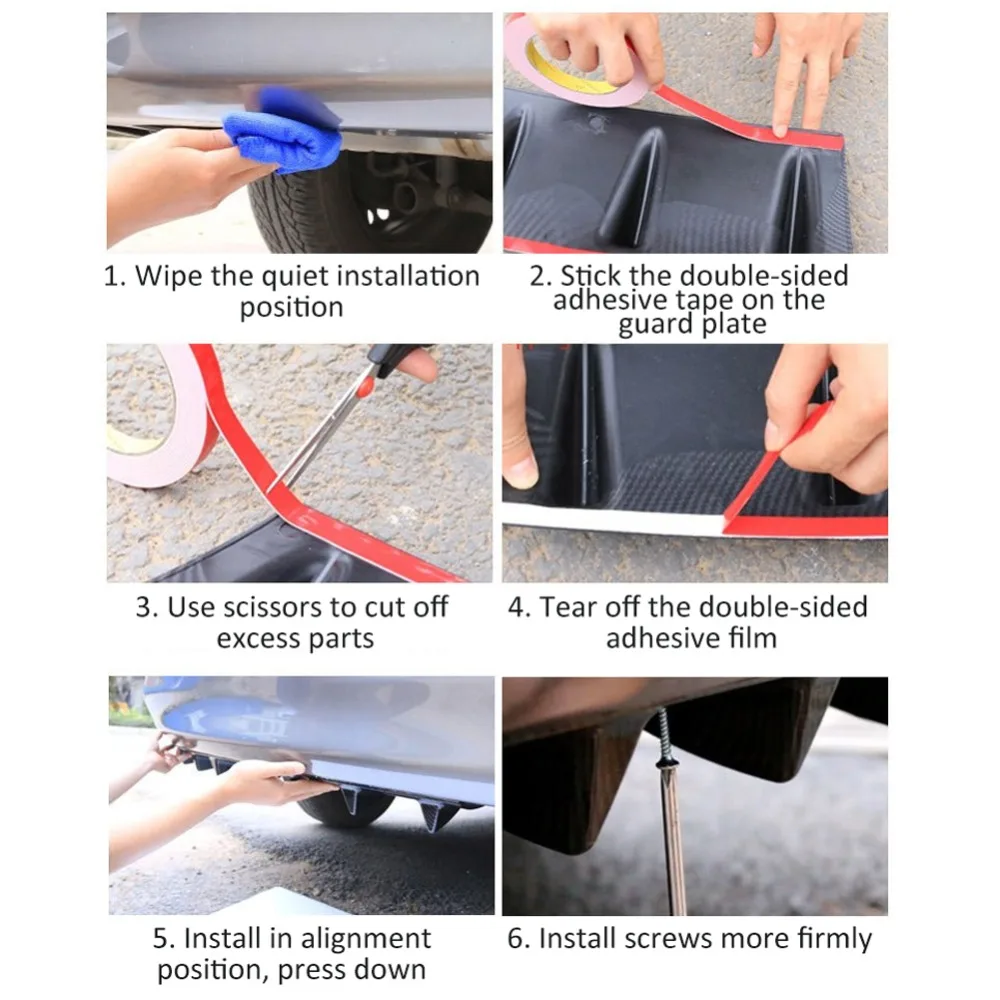 1. Wipe the quiet installation position

2. Stick the double-sided adhesive tape on the guard plate

3. Use scissors to cut off excess parts

4. Tear off the double-sided adhesive film

5. Install in alignment position, press down

6. Install screws more firmly