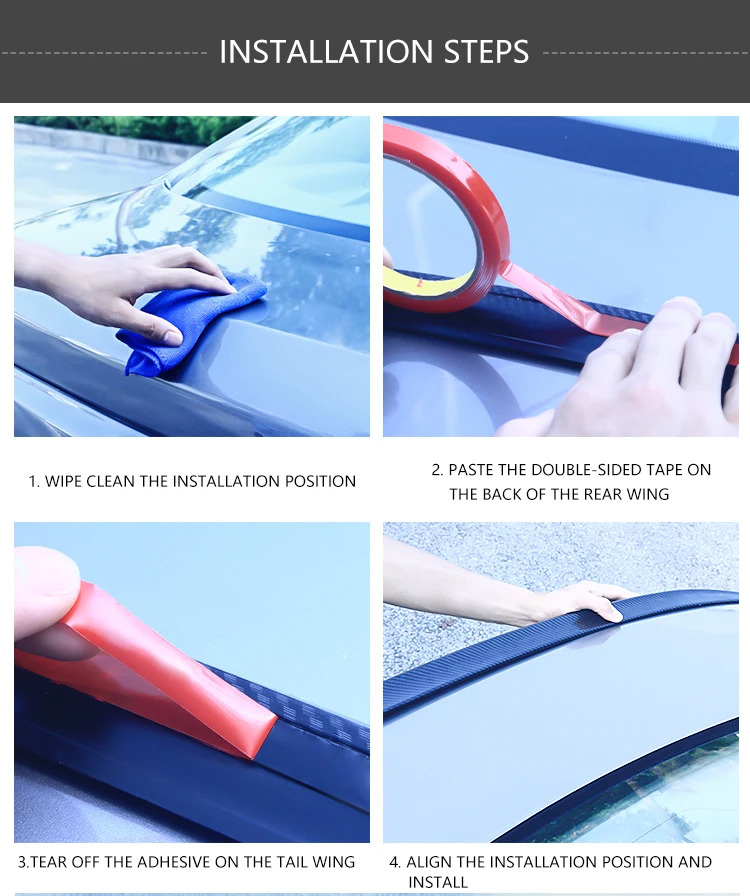 INSTALLATION STEPS

1. WIPE CLEAN THE INSTALLATION POSITION

2. PASTE THE DOUBLE-SIDED TAPE ON THE BACK OF THE REAR WING

3.TEAR OFF THE ADHESIVE ON THE TAIL WING

4. ALIGN THE INSTALLATION POSITION AND INSTALL