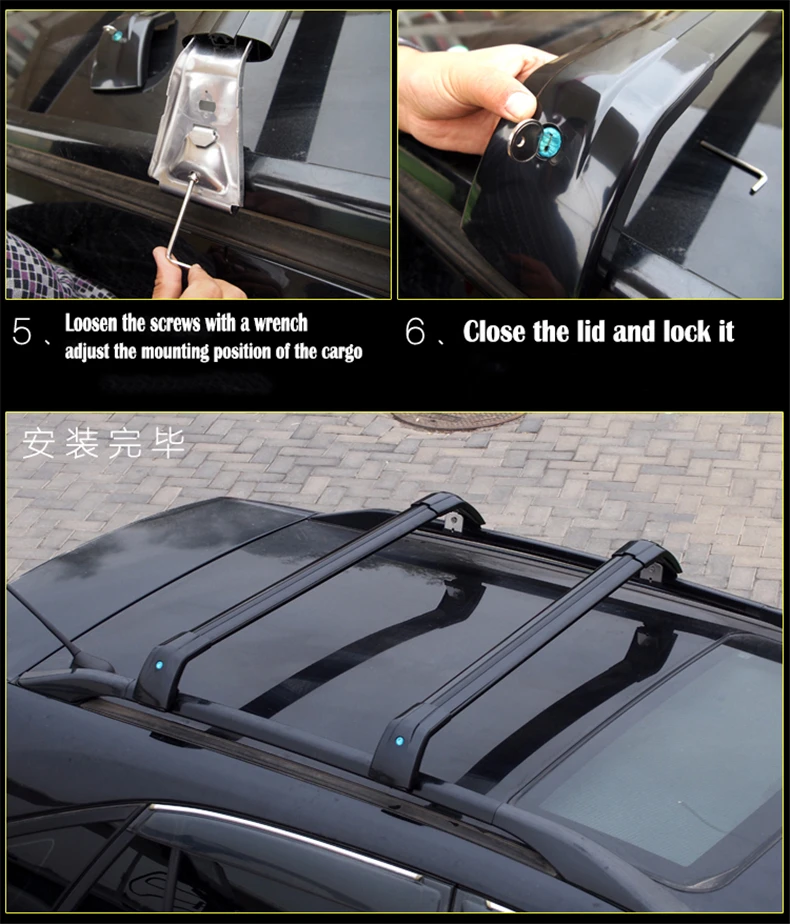 5、Loosen the screws with a wrench adjust the mounting position of the cargo

6、Close the lid and lock it

安装完毕