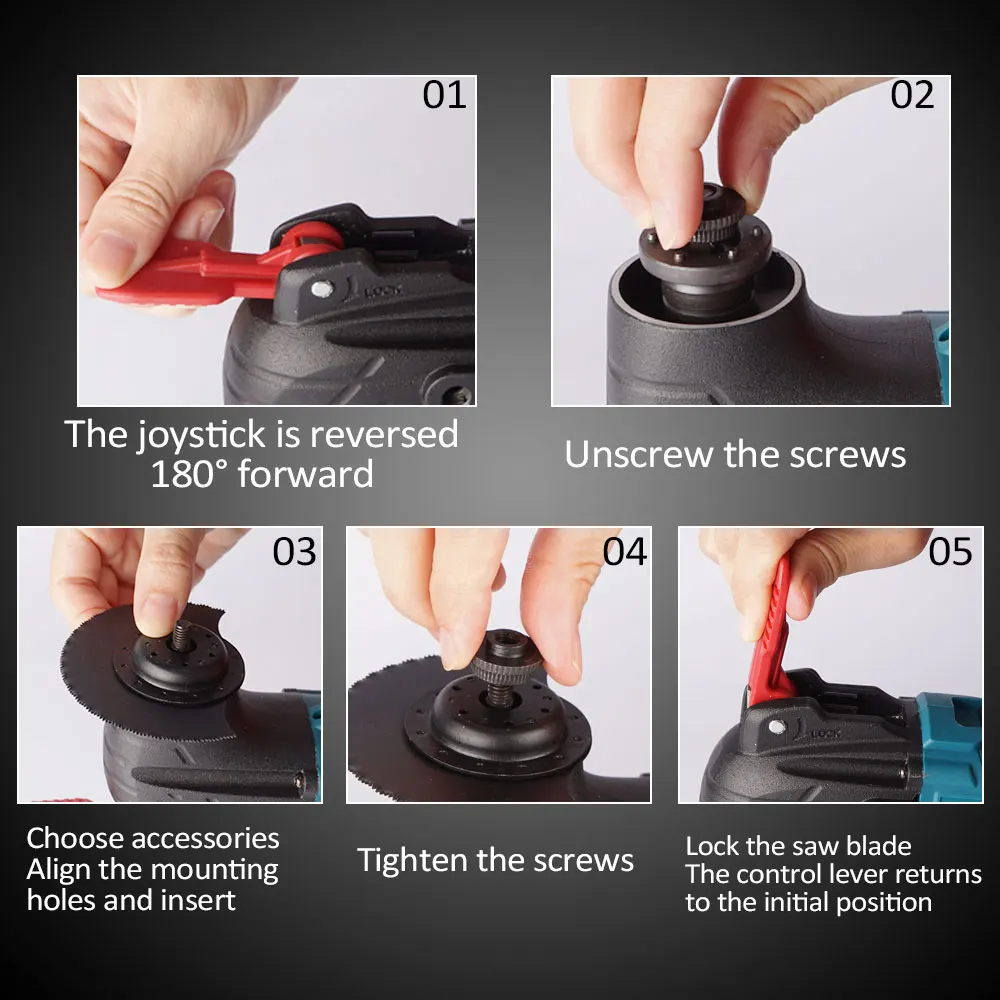 01

LOCK

The joystick is reversed 180° forward

02

Unscrew the screws

03

Choose accessories
Align the mounting holes and insert

04

Tighten the screws

05

LOCK

Lock the saw blade
The control lever returns to the initial position