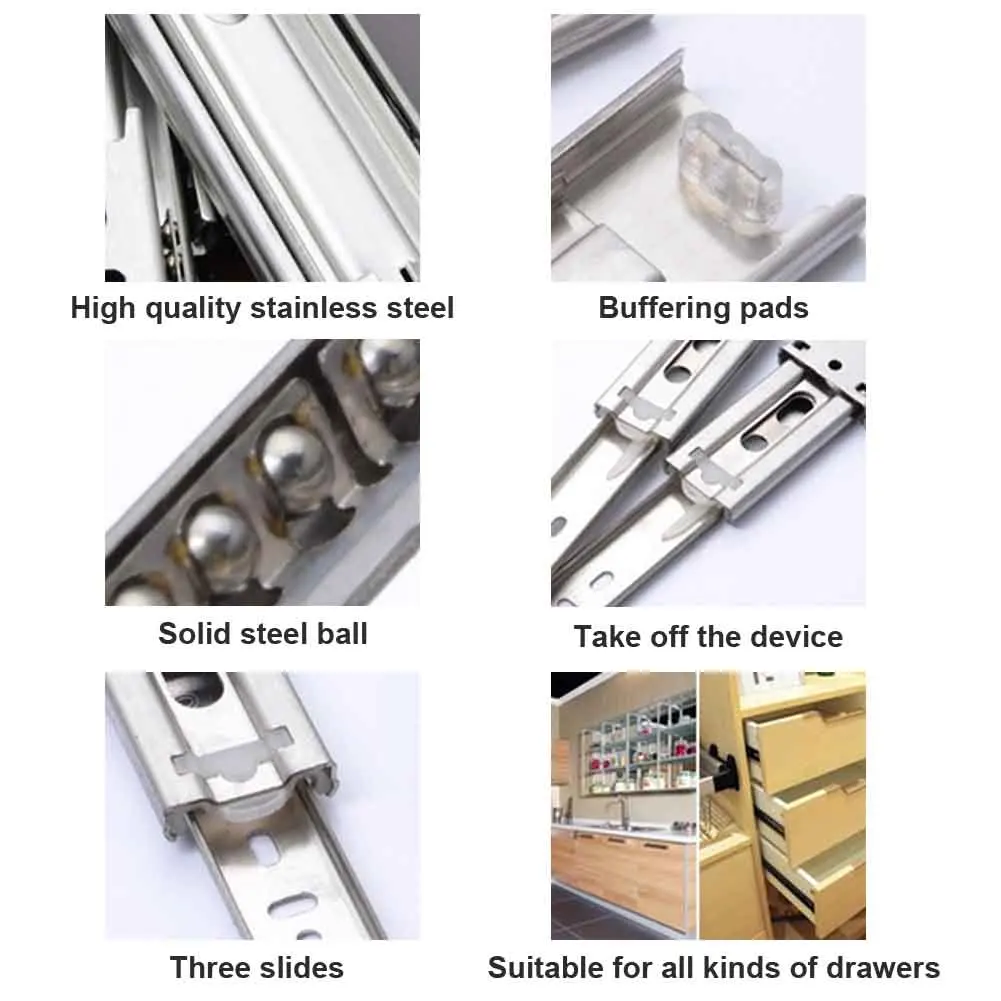 High quality stainless steel

Buffering pads

Solid steel ball

Take off the device

Three slides

Suitable for all kinds of drawers