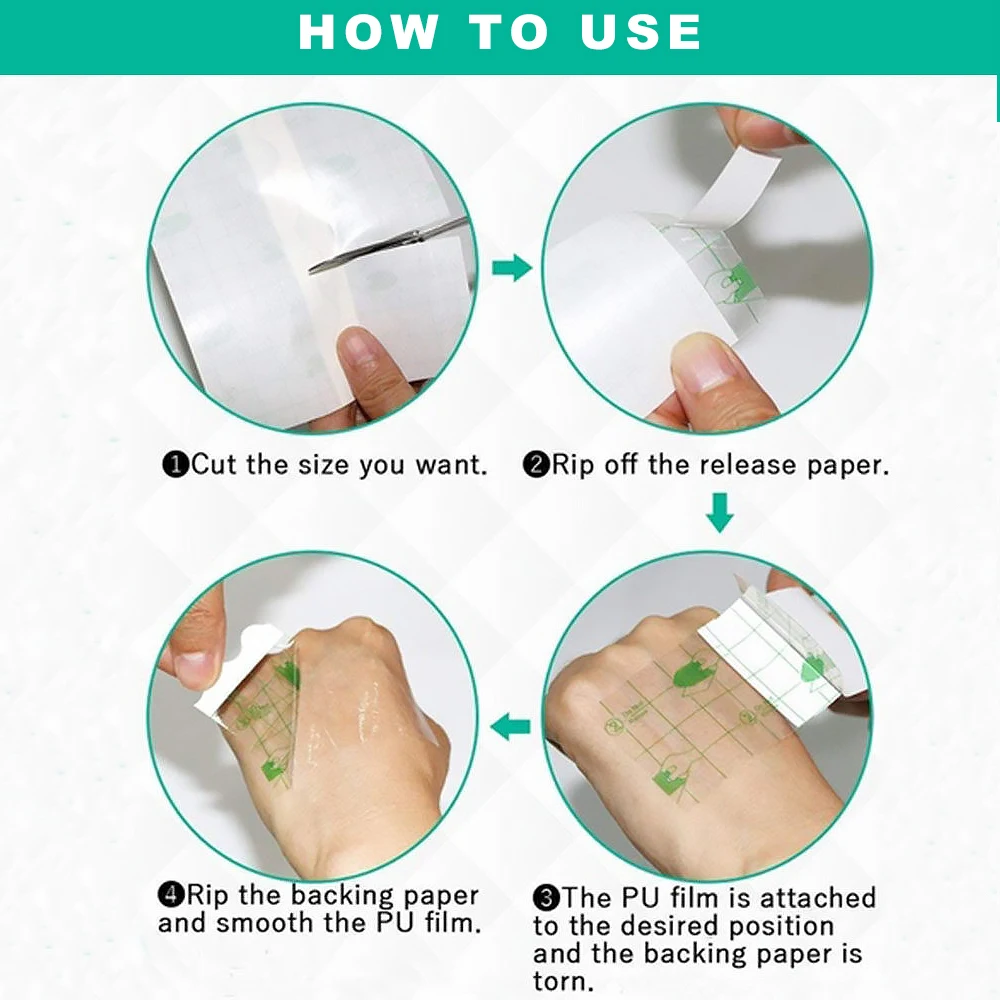 HOW TO USE

❶Cut the size you want.

❷Rip off the release paper.

❹Rip the backing paper and smooth the PU film.

❸The PU film is attached to the desired position and the backing paper is torn.