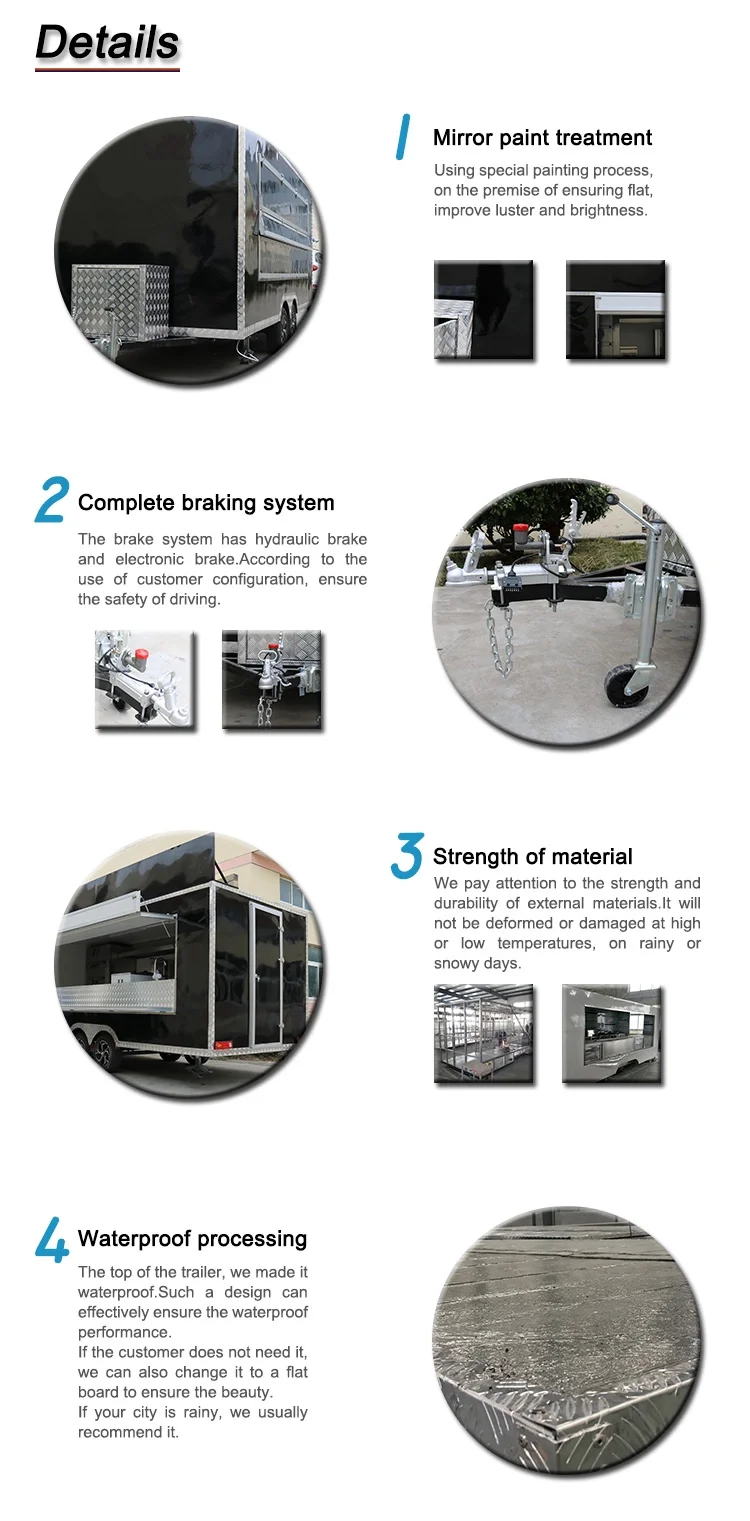 Details

1 Mirror paint treatment

Using special painting process, on the premise of ensuring flat, improve luster and brightness.

2 Complete braking system

The brake system has hydraulic brake and electronic brake.According to the use of customer configuration, ensure the safety of driving.

3 Strength of material

We pay attention to the strength and durability of external materials.It will not be deformed or damaged at high or low temperatures, on rainy or snowy days.

4 Waterproof processing

The top of the trailer, we made it waterproof.Such a design can effectively ensure the waterproof performance.

If the customer does not need it, we can also change it to a flat board to ensure the beauty.

If your city is rainy, we usually recommend it.