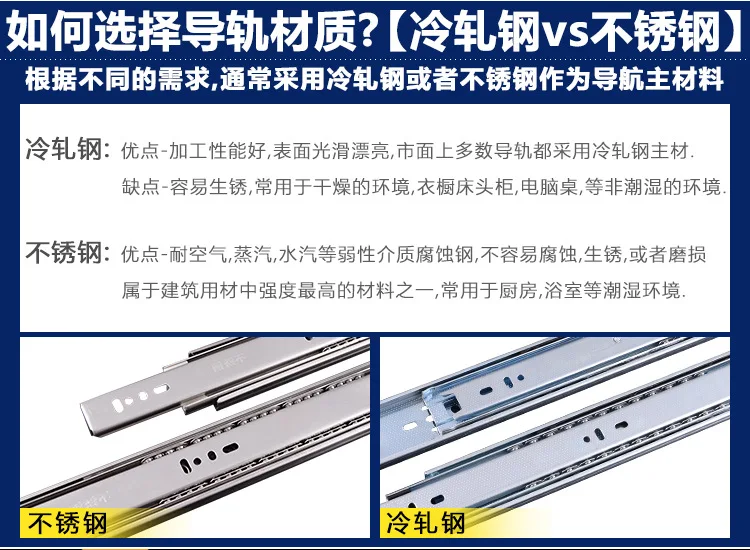 如何选择导轨材质?【冷轧钢vs不锈钢】

根据不同的需求,通常采用冷轧钢或者不锈钢作为导航主材料

冷轧钢: 优点-加工性能好,表面光滑漂亮,市面上多数导轨都采用冷轧钢主材.
缺点-容易生锈,常用于干燥的环境,衣橱床头柜,电脑桌,等非潮湿的环境.

不锈钢: 优点-耐空气,蒸汽,水汽等弱性介质腐蚀钢,不容易腐蚀,生锈,或者磨损
属于建筑用材中强度最高的材料之一,常用于厨房,浴室等潮湿环境.

不锈钢

冷轧钢