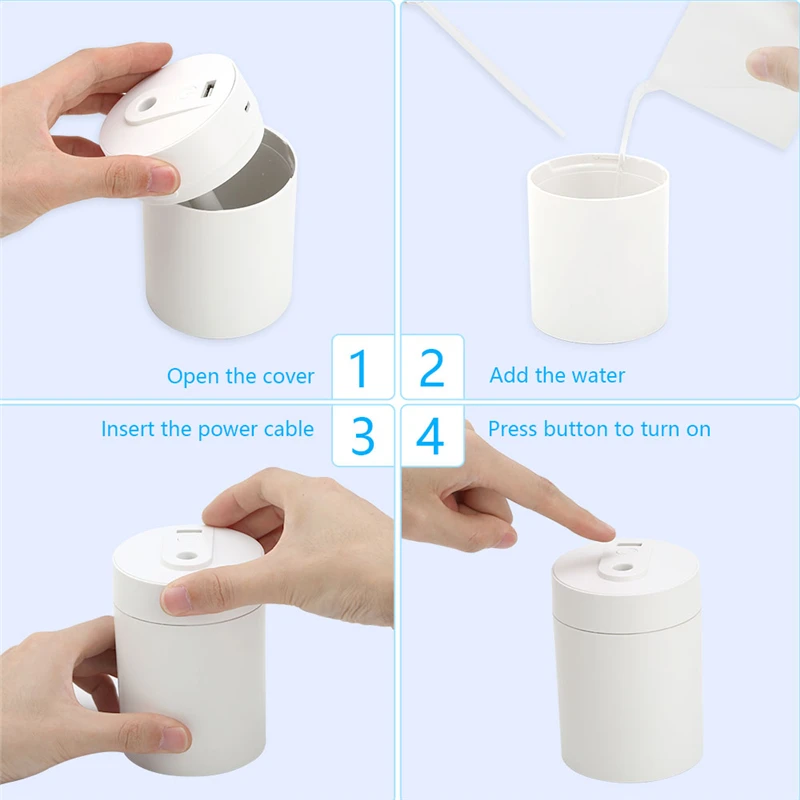 Open the cover 1

2 Add the water

Insert the power cable 3

4 Press button to turn on