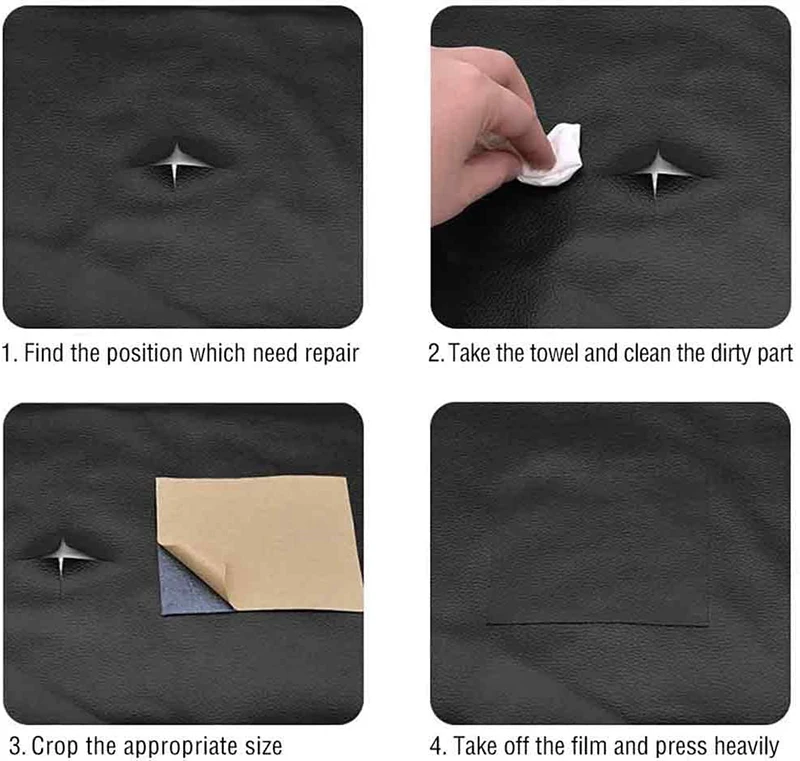 1. Find the position which need repair

2. Take the towel and clean the dirty part

3. Crop the appropriate size

4. Take off the film and press heavily