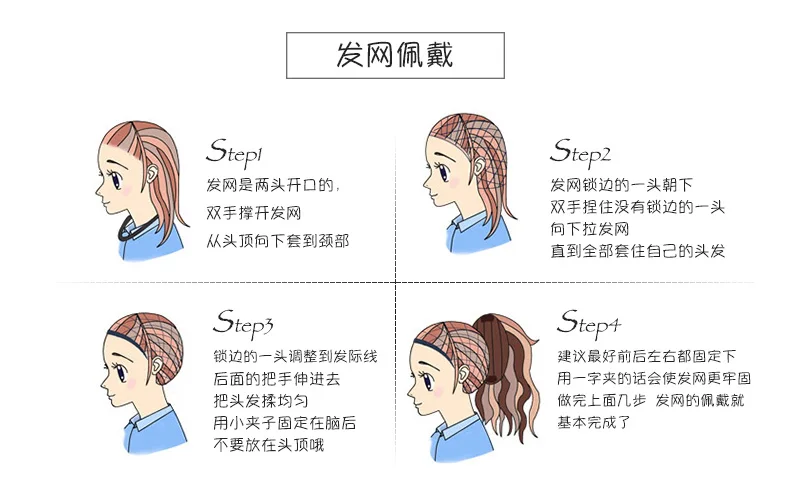 发网佩戴

Step1
发网是两头开口的，
双手撑开发网
从头顶向下套到颈部

Step2
发网锁边的一头朝下
双手捏住没有锁边的一头
向下拉发网
直到全部套住自己的头发

Step3
锁边的一头调整到发际线
后面的把手伸进去
把头发揉均匀
用小夹子固定在脑后
不要放在头顶哦

Step4
建议最好前后左右都固定下
用一字夹的话会使发网更牢固
做完上面几步 发网的佩戴就
基本完成了