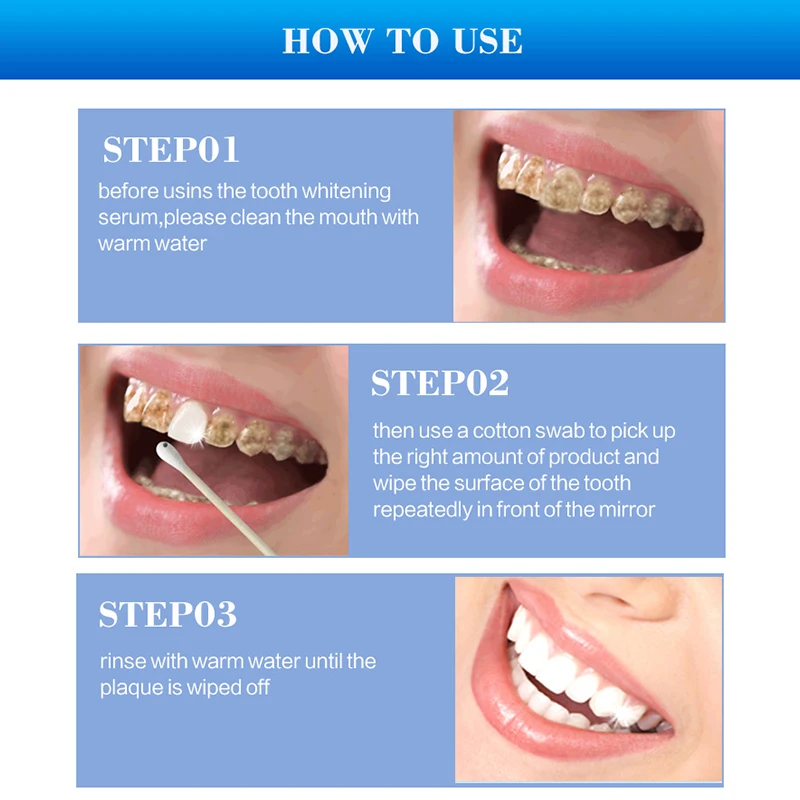 HOW TO USE

STEP01

before usins the tooth whitening serum,please clean the mouth with warm water

STEP02

then use a cotton swab to pick up the right amount of product and wipe the surface of the tooth repeatedly in front of the mirror

STEP03

rinse with warm water until the plaque is wiped off