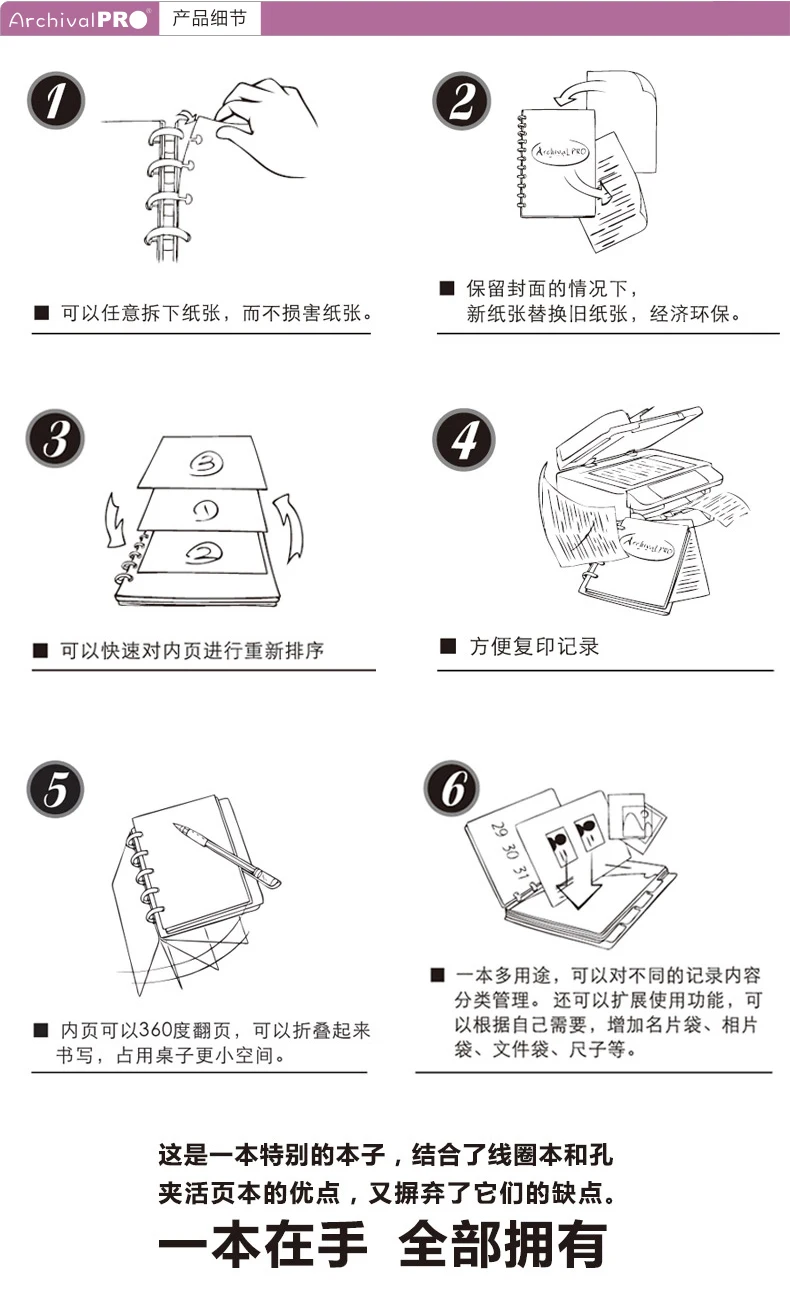 ArchivalPRO® 产品细节

1

■ 可以任意拆下纸张，而不损害纸张。

2

ArchivalPRO

■ 保留封面的情况下，新纸张替换旧纸张，经济环保。

3

3
1
2

■ 可以快速对内页进行重新排序

4

ArchivalPRO

■ 方便复印记录

5

■ 内页可以360度翻页，可以折叠起来书写，占用桌子更小空间。

6

29 30 31

■ 一本多用途，可以对不同的记录内容分类管理。还可以扩展使用功能，可以根据自己需要，增加名片袋、相片袋、文件袋、尺子等。

这是一本特别的本子，结合了线圈本和孔夹活页本的优点，又摒弃了它们的缺点。

一本在手 全部拥有