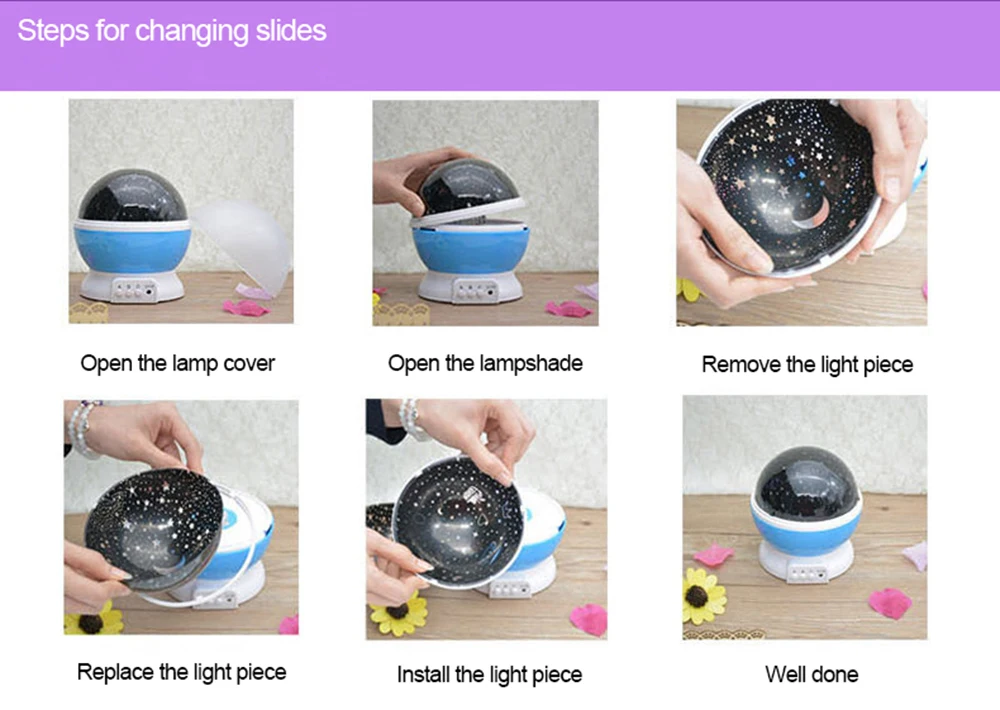 Steps for changing slides

Open the lamp cover

Open the lampshade

Remove the light piece

Replace the light piece

Install the light piece

Well done