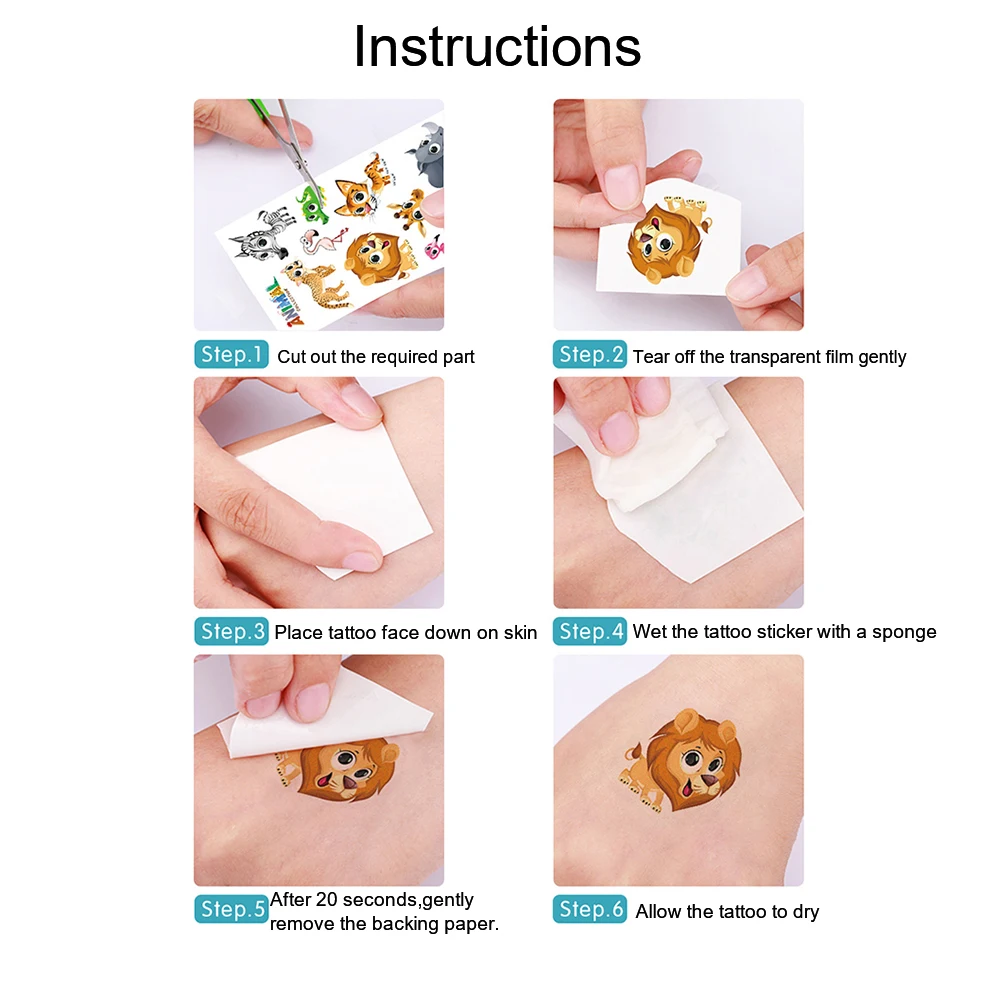 Instructions

ANIMAL

Step.1 Cut out the required part

Step.2 Tear off the transparent film gently

Step.3 Place tattoo face down on skin

Step.4 Wet the tattoo sticker with a sponge

Step.5 After 20 seconds,gently remove the backing paper.

Step.6 Allow the tattoo to dry