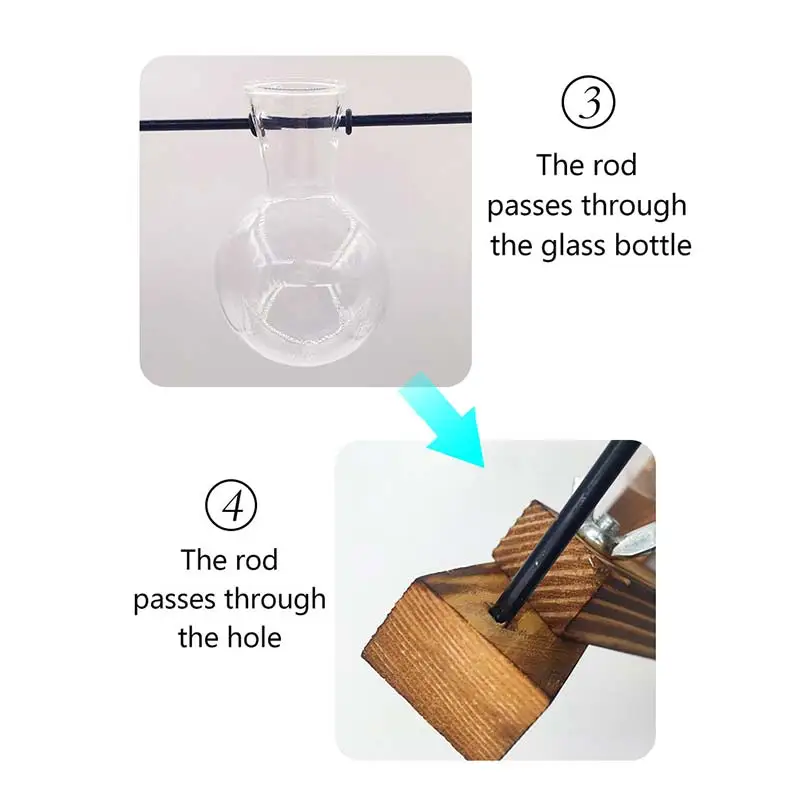 ③
The rod passes through the glass bottle

④
The rod passes through the hole