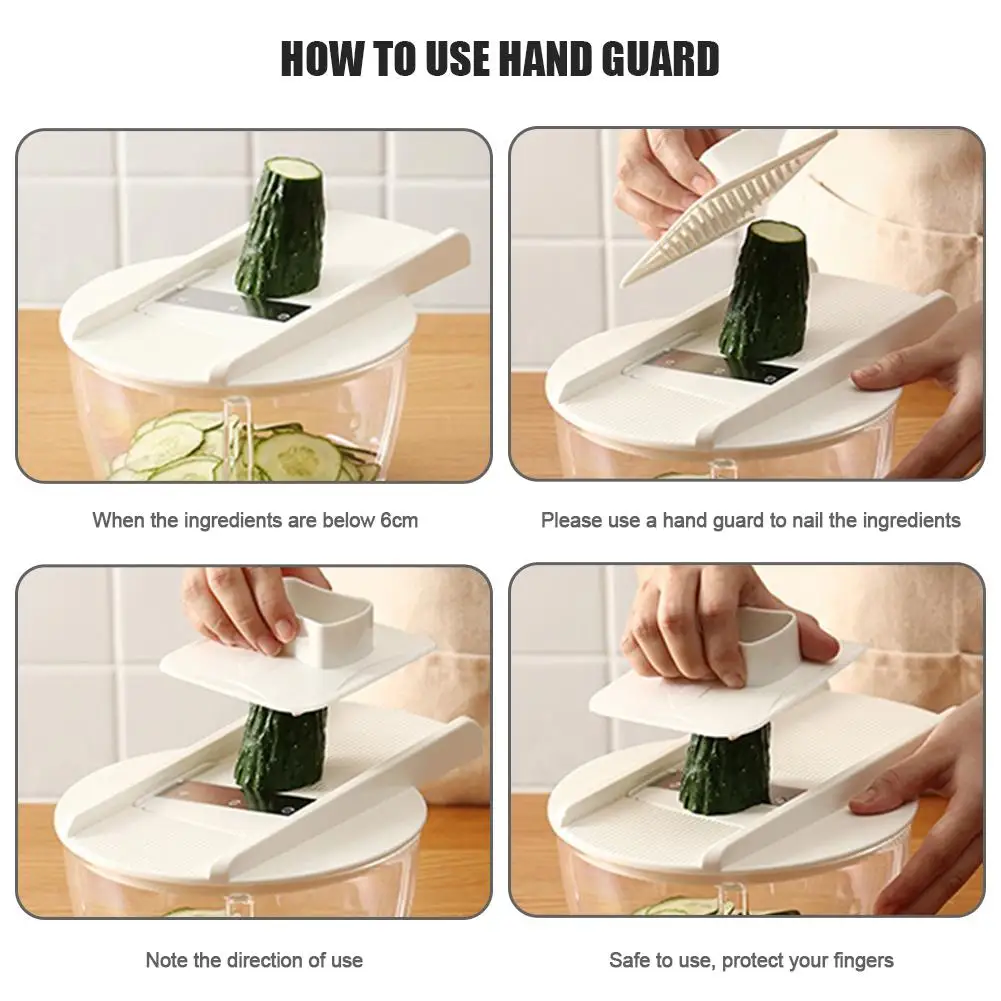 HOW TO USE HAND GUARD

When the ingredients are below 6cm

Please use a hand guard to nail the ingredients

Note the direction of use

Safe to use, protect your fingers