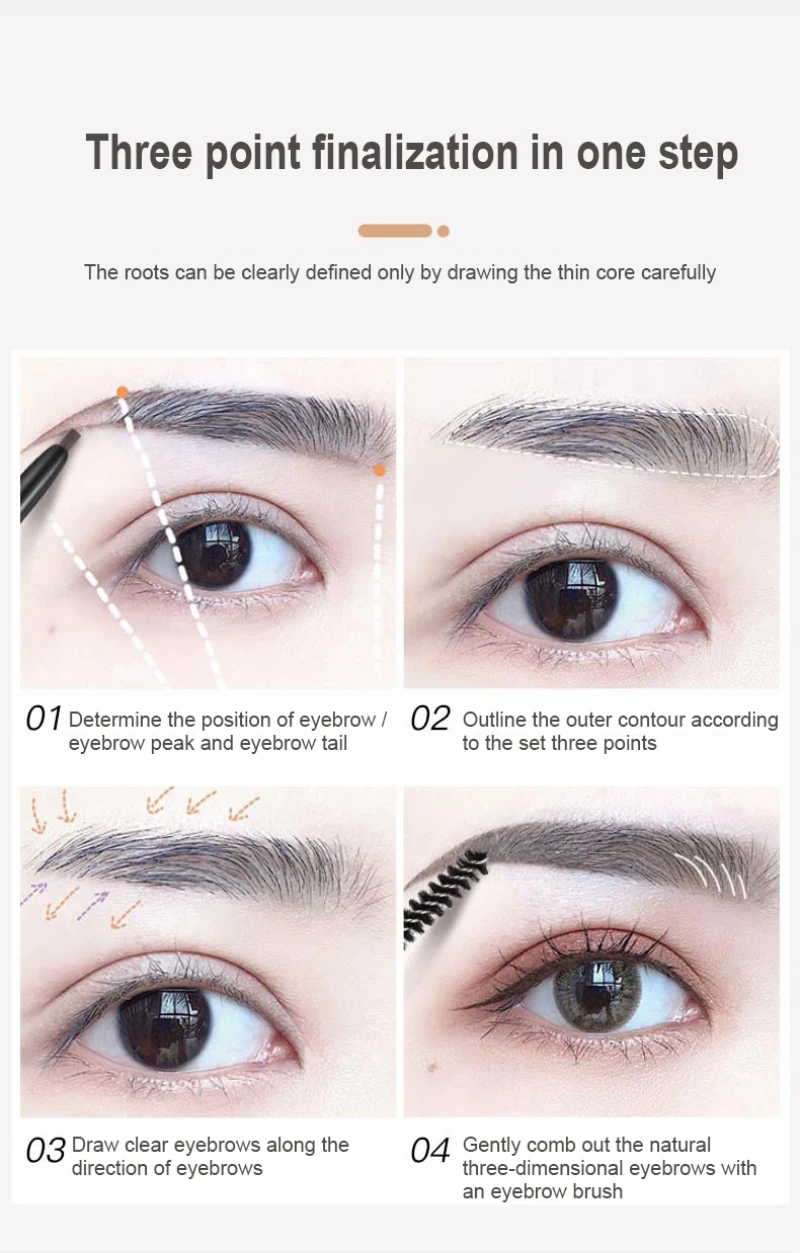 Three point finalization in one step

The roots can be clearly defined only by drawing the thin core carefully

01 Determine the position of eyebrow / eyebrow peak and eyebrow tail

02 Outline the outer contour according to the set three points

03 Draw clear eyebrows along the direction of eyebrows

04 Gently comb out the natural three-dimensional eyebrows with an eyebrow brush