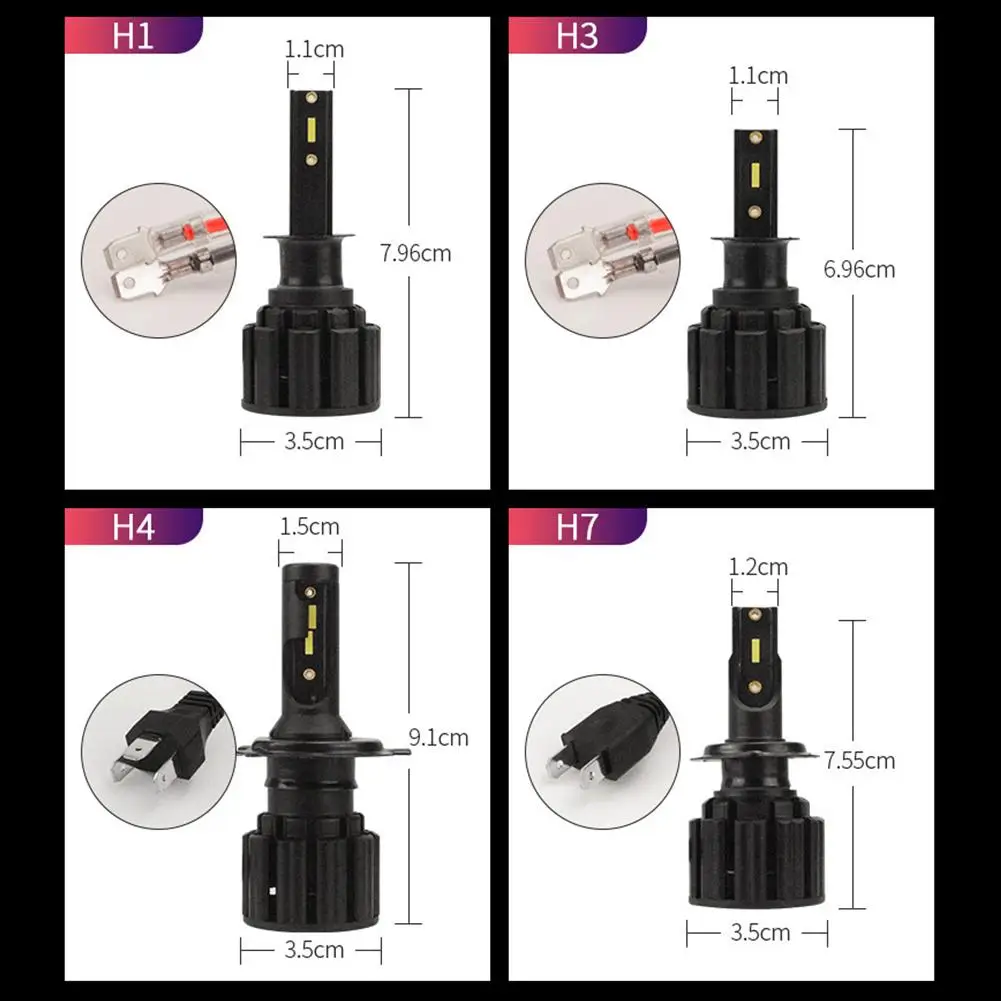 H1

1.1cm

7.96cm

3.5cm

H3

1.1cm

6.96cm

3.5cm

H4

1.5cm

9.1cm

3.5cm

H7

1.2cm

7.55cm

3.5cm