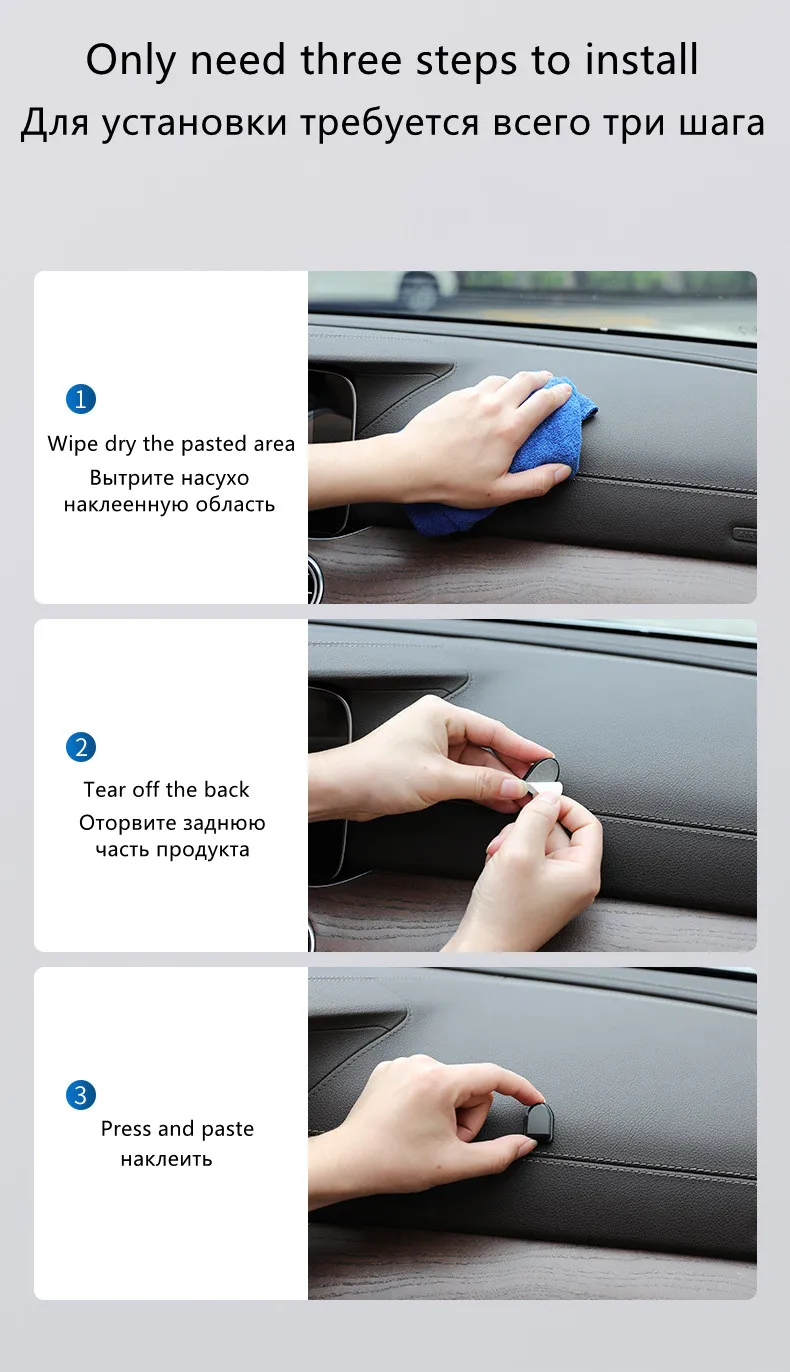 Only need three steps to install
Для установки требуется всего три шага

1
Wipe dry the pasted area
Вытрите насухо наклеенную область

2
Tear off the back
Оторвите заднюю часть продукта

3
Press and paste
наклеить