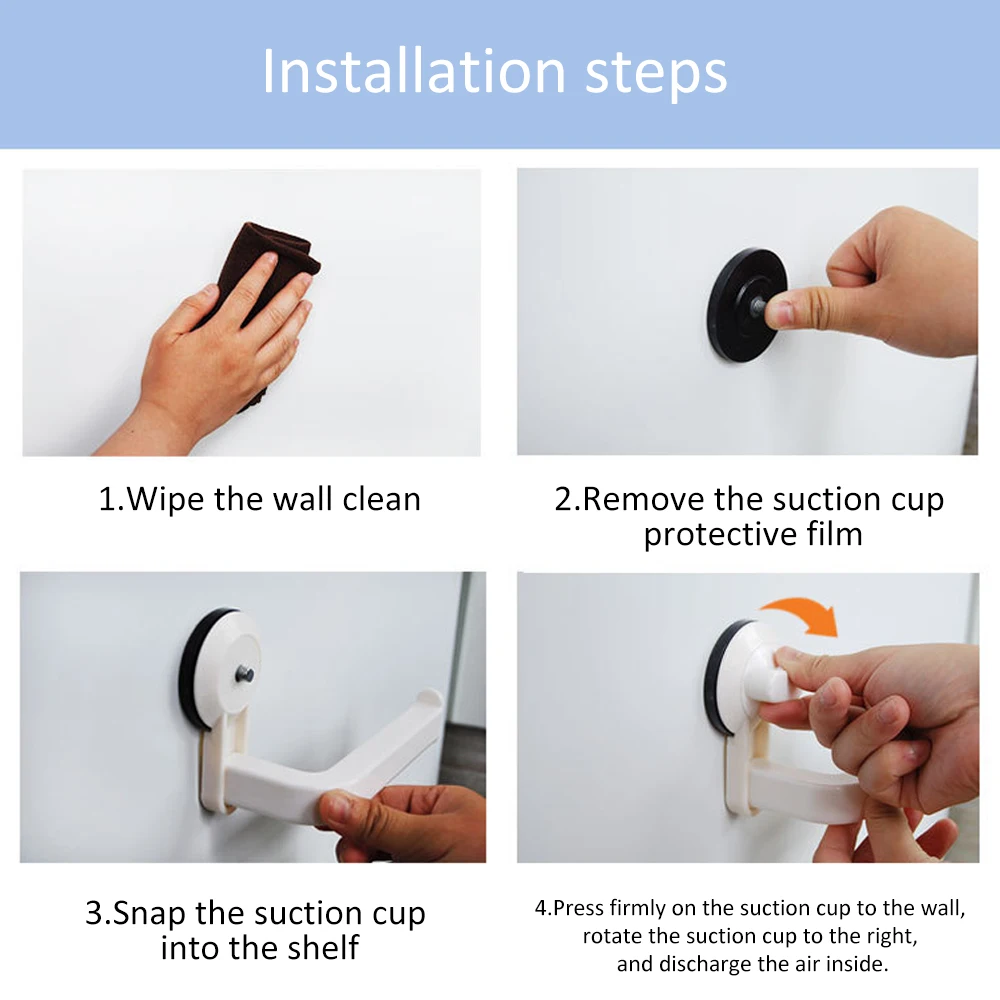 Installation steps

1.Wipe the wall clean

2.Remove the suction cup protective film

3.Snap the suction cup into the shelf

4.Press firmly on the suction cup to the wall, rotate the suction cup to the right, and discharge the air inside.