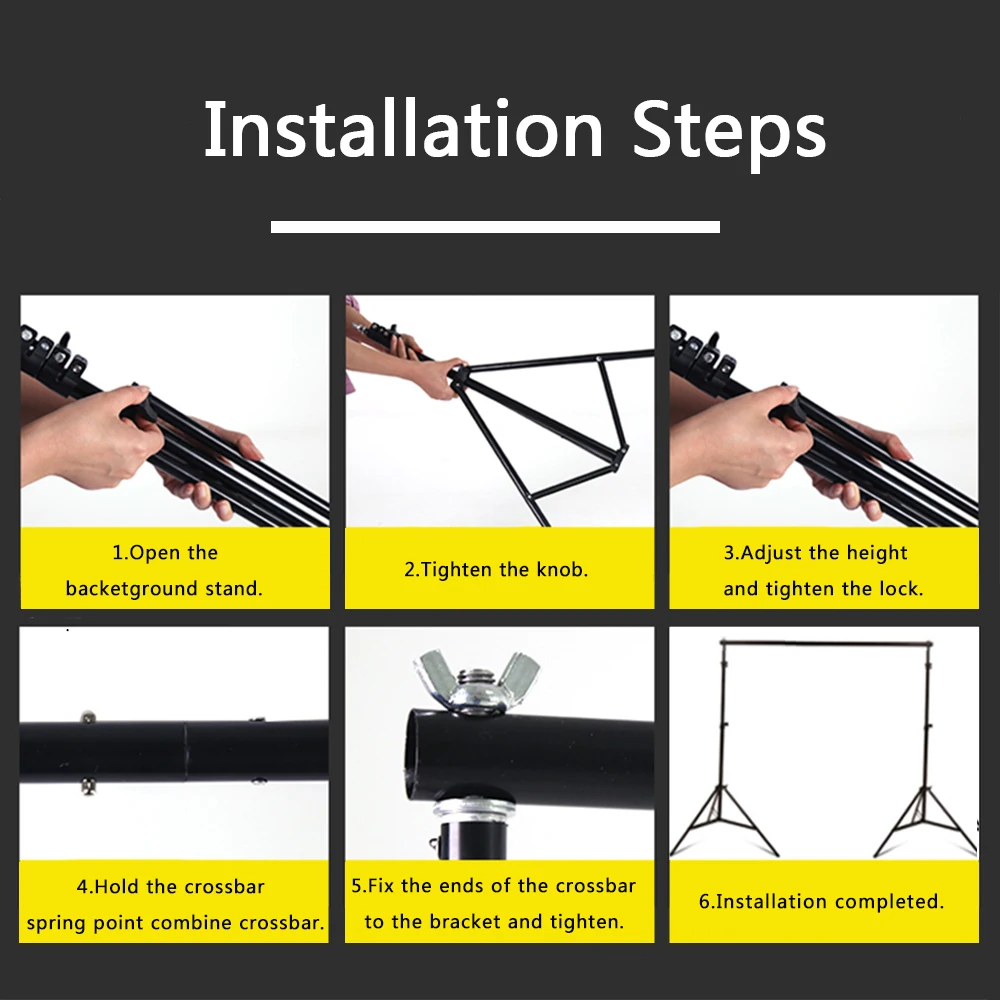 Installation Steps

1.Open the backetground stand.

2.Tighten the knob.

3.Adjust the height and tighten the lock.

4.Hold the crossbar spring point combine crossbar.

5.Fix the ends of the crossbar to the bracket and tighten.

6.Installation completed.