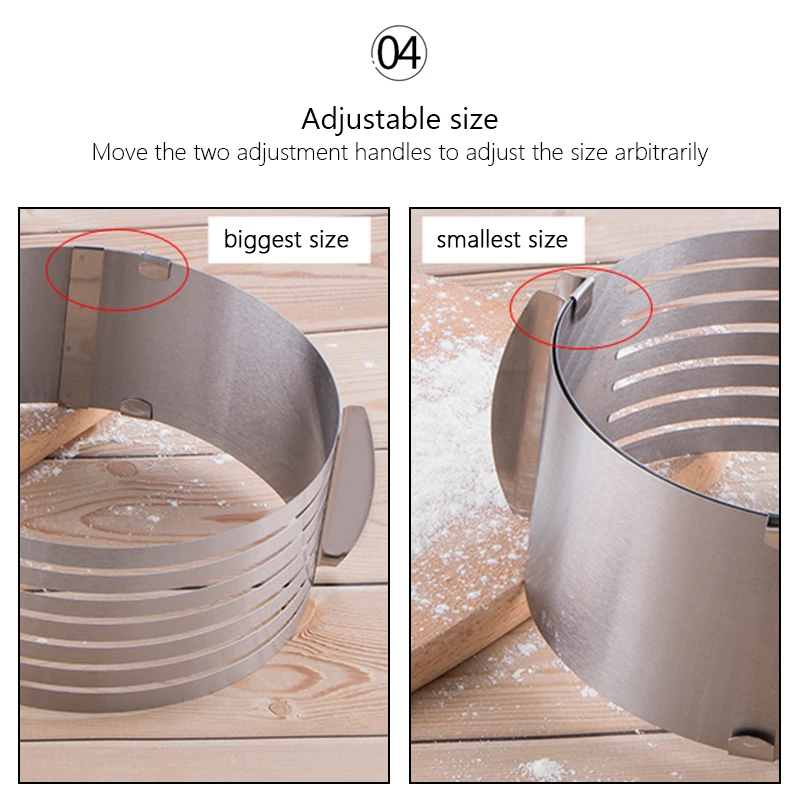 04

Adjustable size

Move the two adjustment handles to adjust the size arbitrarily

biggest size

smallest size