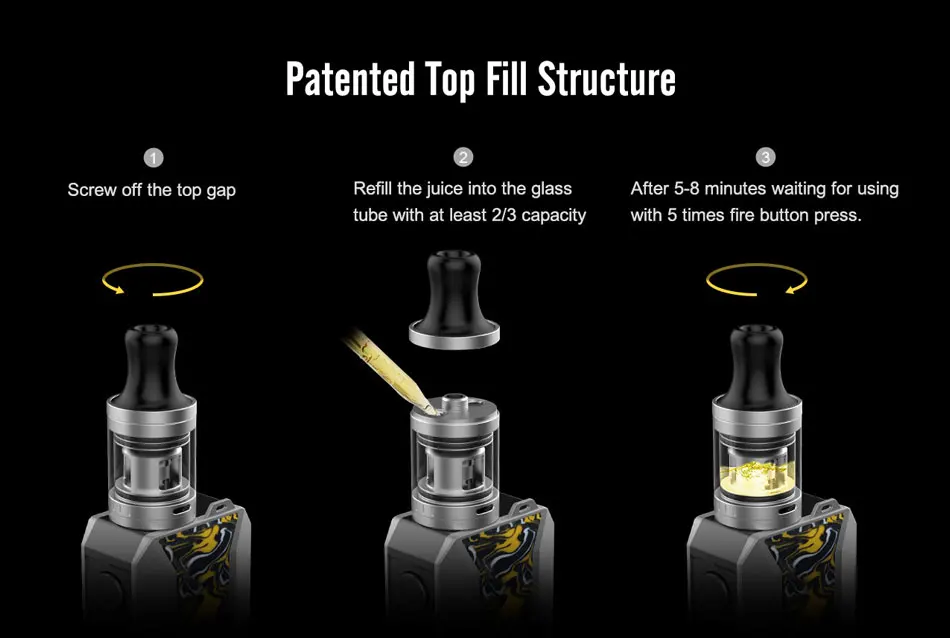 Patented Top Fill Structure

1

Screw off the top gap

2

Refill the juice into the glass tube with at least 2/3 capacity

3

After 5-8 minutes waiting for using with 5 times fire button press.