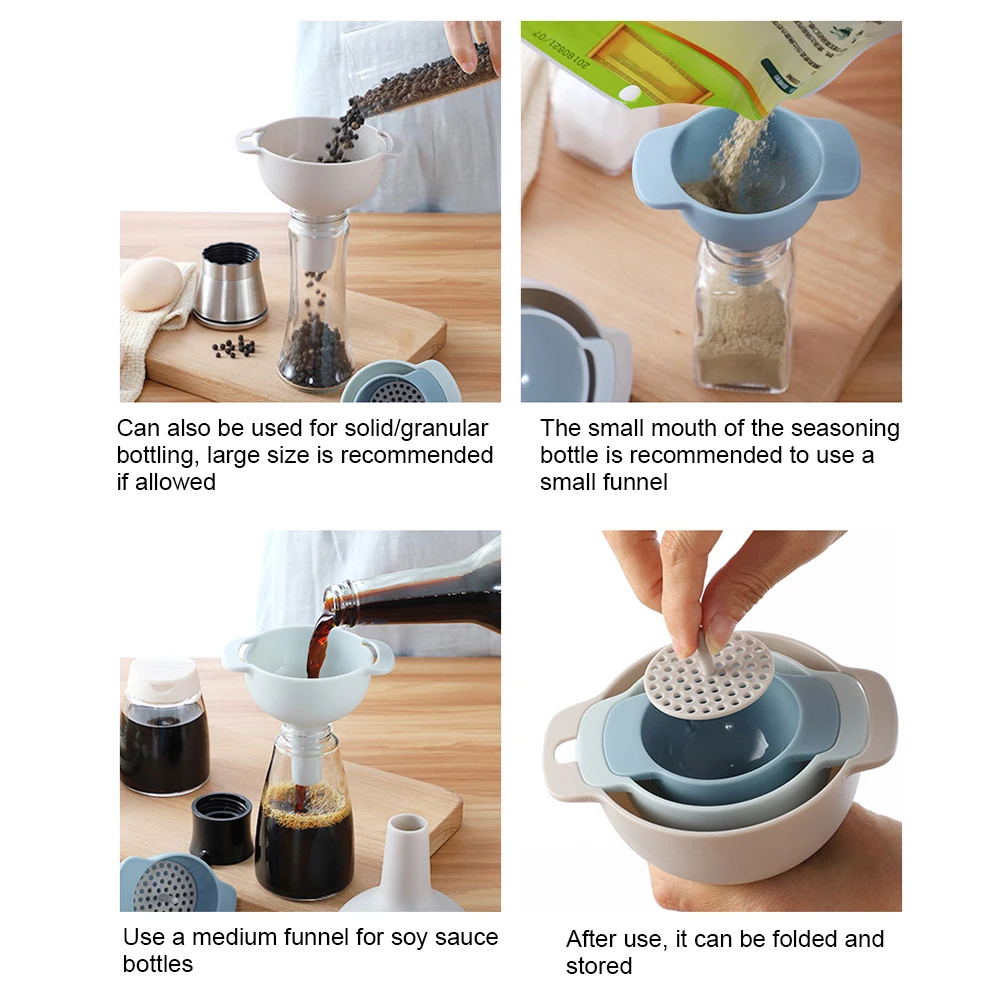 Can also be used for solid/granular bottling, large size is recommended if allowed

The small mouth of the seasoning bottle is recommended to use a small funnel

Use a medium funnel for soy sauce bottles

After use, it can be folded and stored