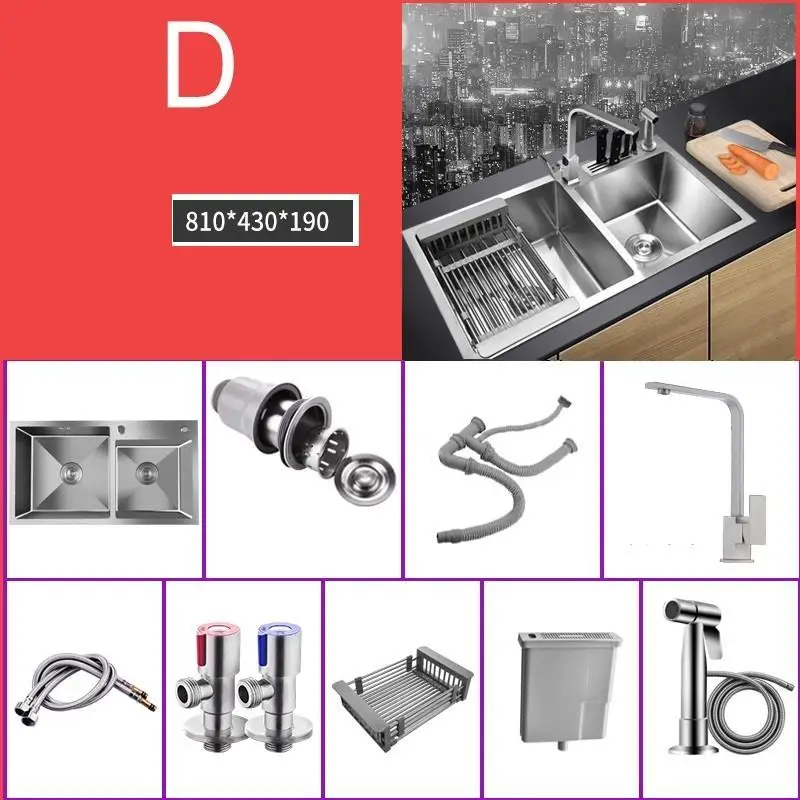 D

810*430*190