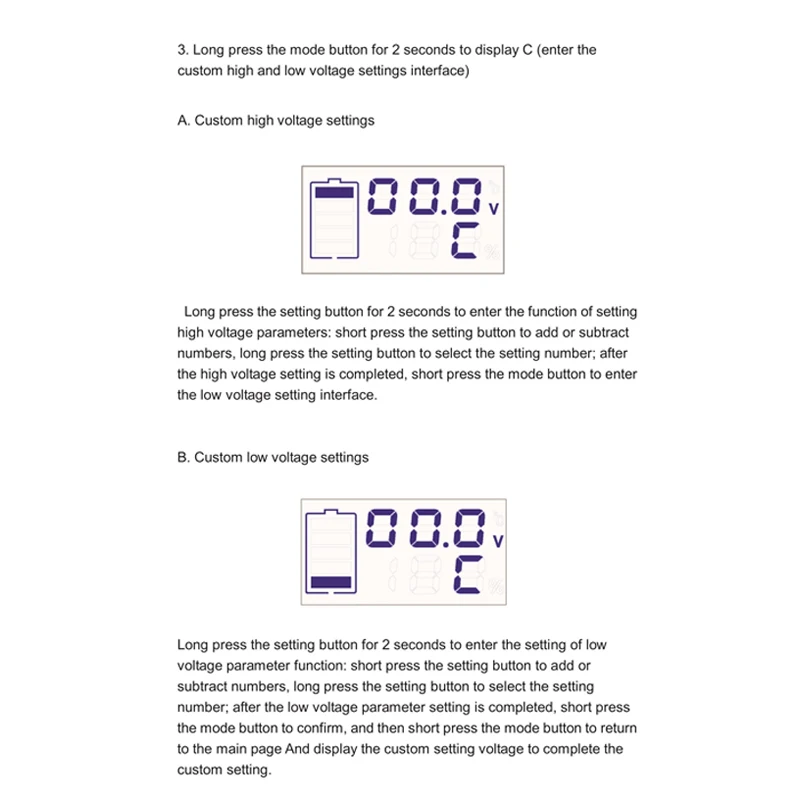 3. Long press the mode button for 2 seconds to display C (enter the custom high and low voltage settings interface)

A. Custom high voltage settings

00.0 V
C %

Long press the setting button for 2 seconds to enter the function of setting high voltage parameters: short press the setting button to add or subtract numbers, long press the setting button to select the setting number; after the high voltage setting is completed, short press the mode button to enter the low voltage setting interface.

B. Custom low voltage settings

00.0 V
C %

Long press the setting button for 2 seconds to enter the setting of low voltage parameter function: short press the setting button to add or subtract numbers, long press the setting button to select the setting number; after the low voltage parameter setting is completed, short press the mode button to confirm, and then short press the mode button to return to the main page And display the custom setting voltage to complete the custom setting.