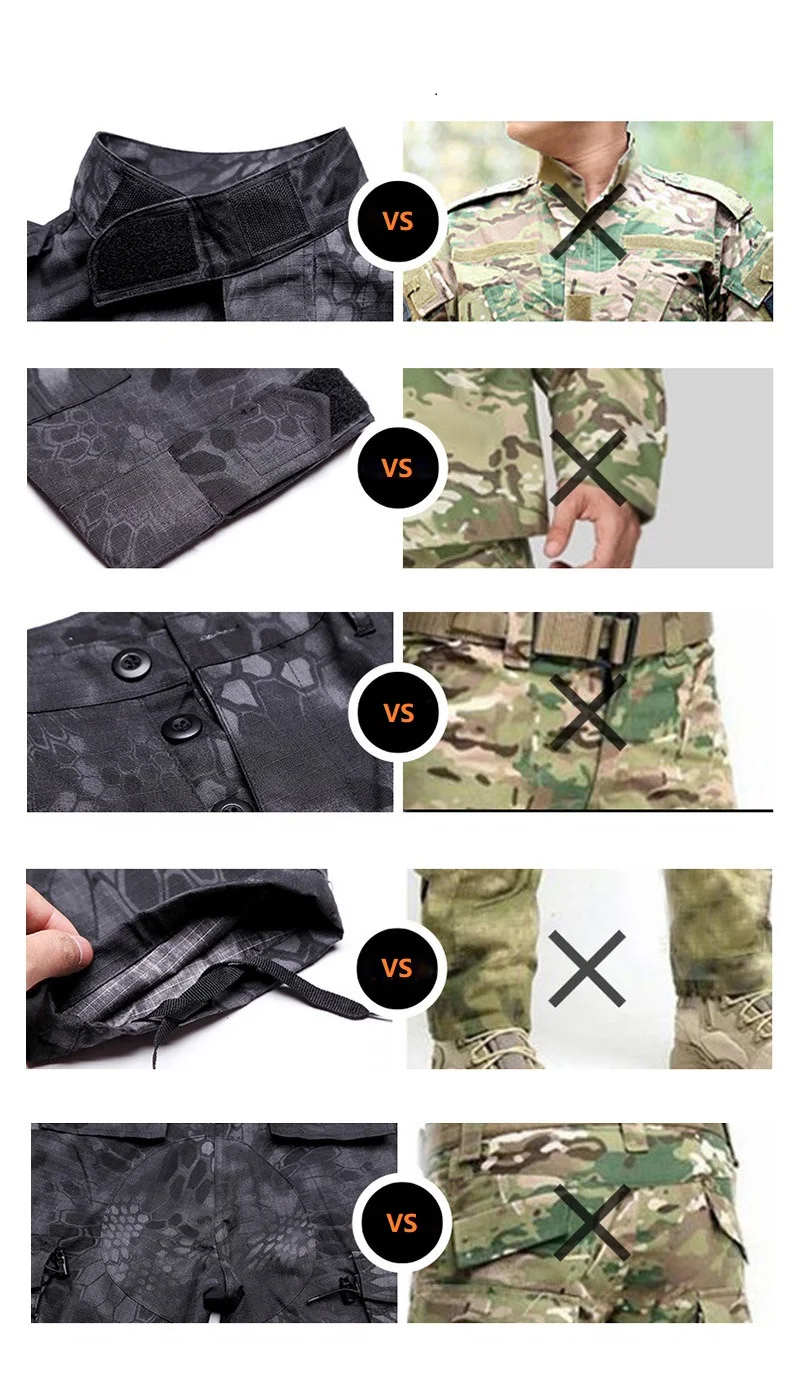 VS

VS

VS

VS

VS