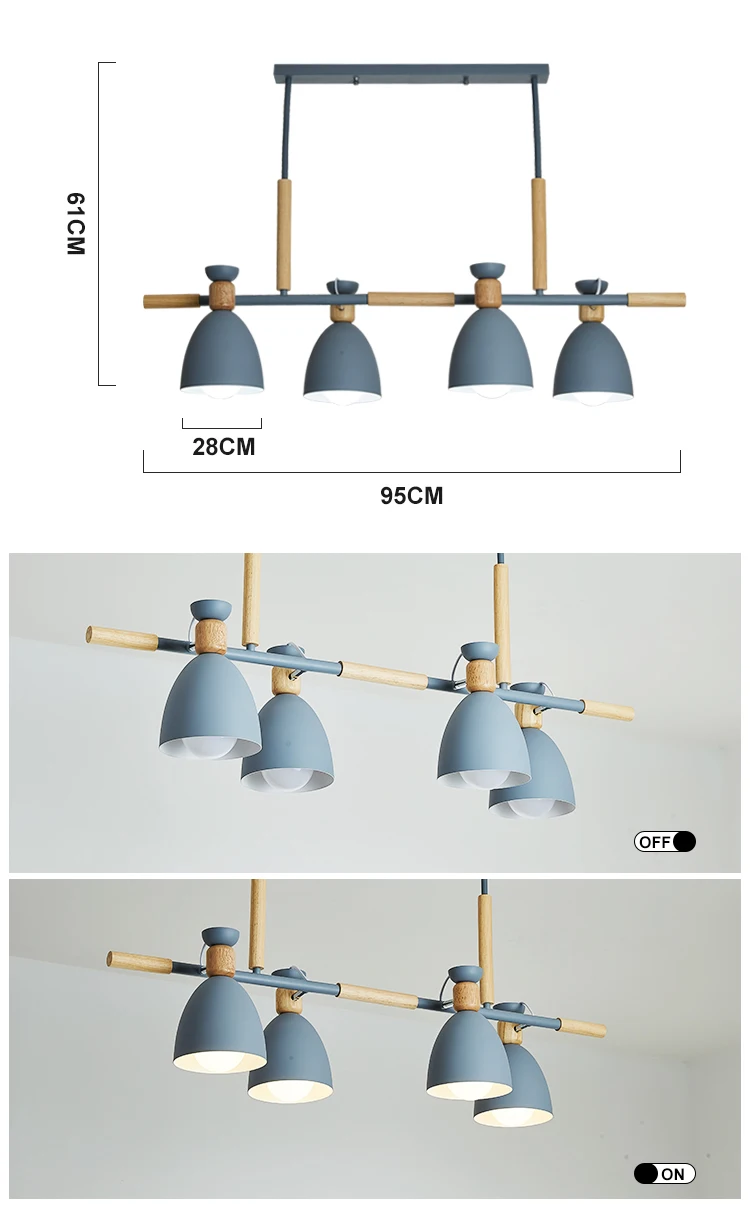 61CM

28CM

95CM

OFF

ON