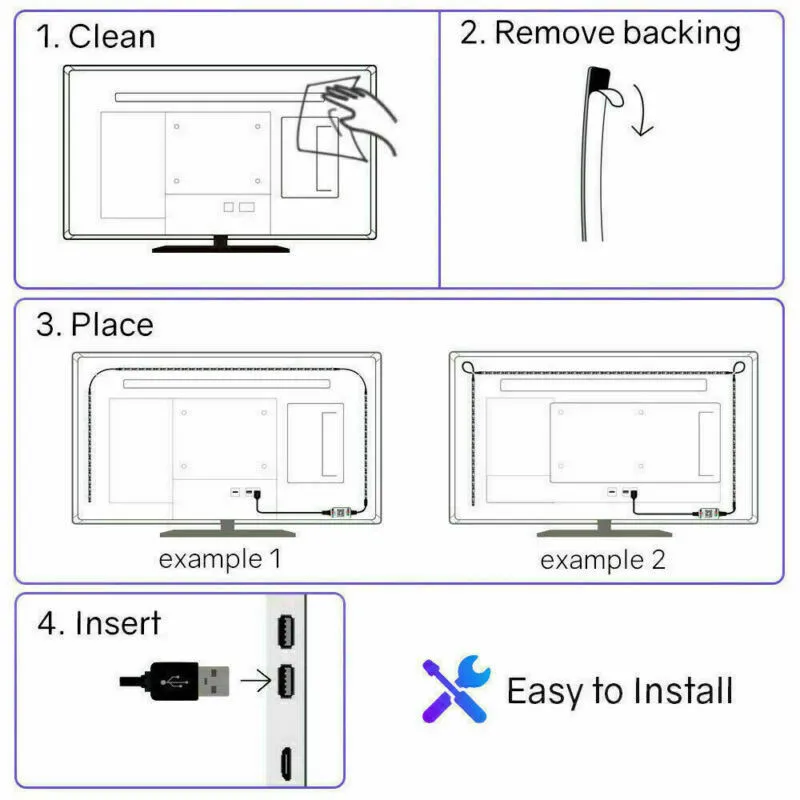 1. Clean

2. Remove backing

3. Place

example 1

example 2

4. Insert

Easy to Install