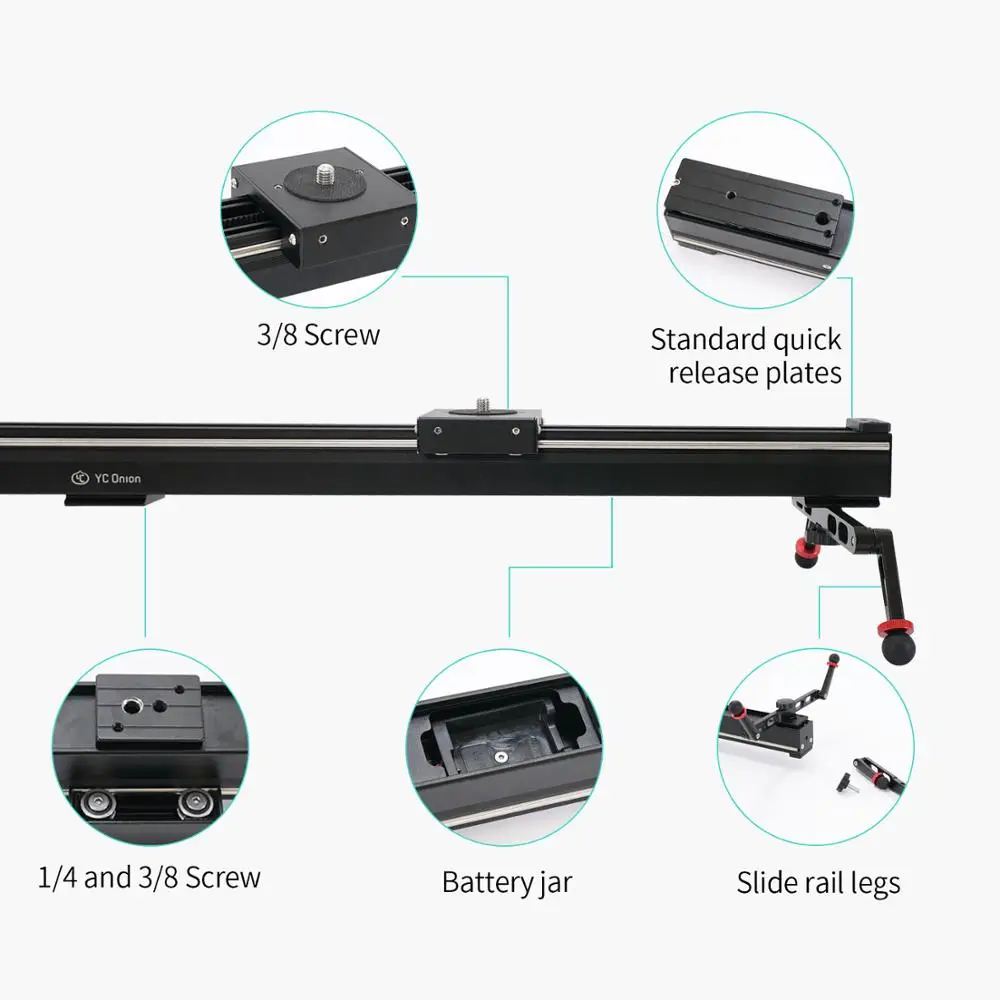 3/8 Screw

Standard quick release plates

YC Onion

1/4 and 3/8 Screw

Battery jar

Slide rail legs