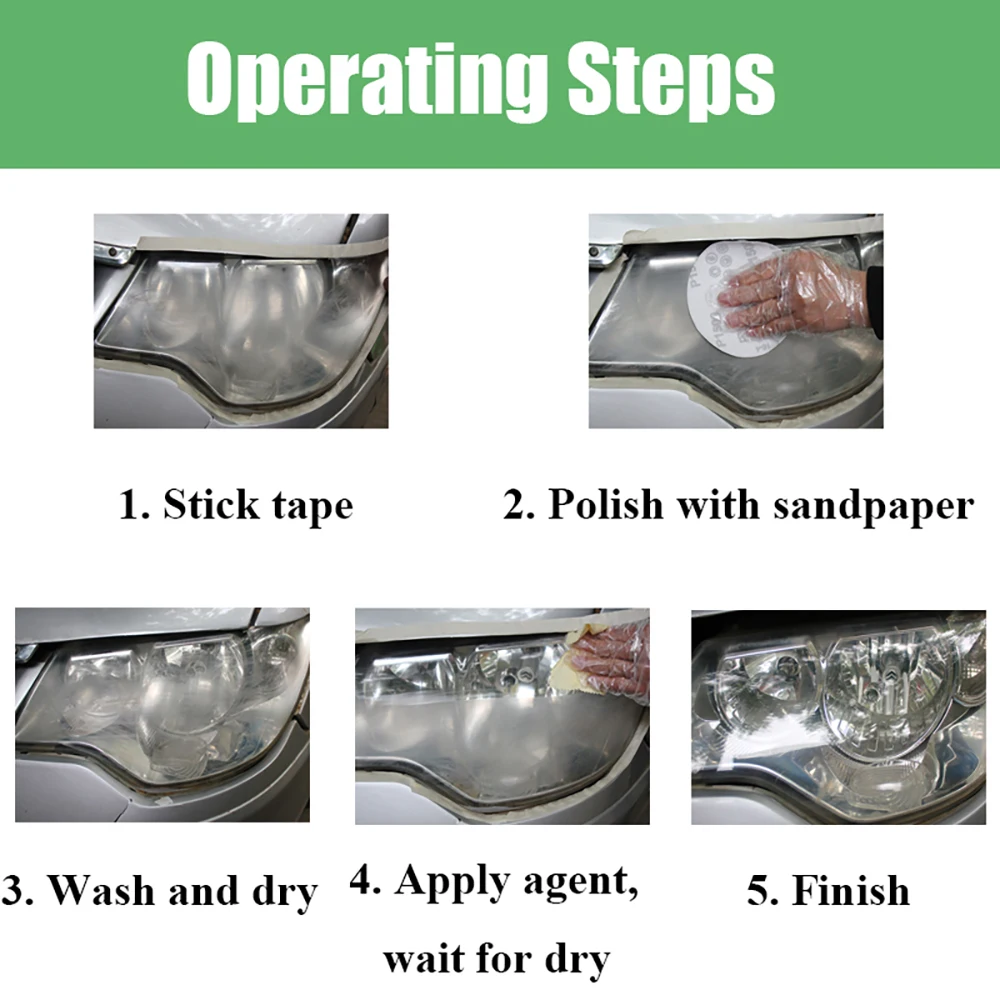 Operating Steps

1. Stick tape

2. Polish with sandpaper

3. Wash and dry

4. Apply agent, wait for dry

5. Finish