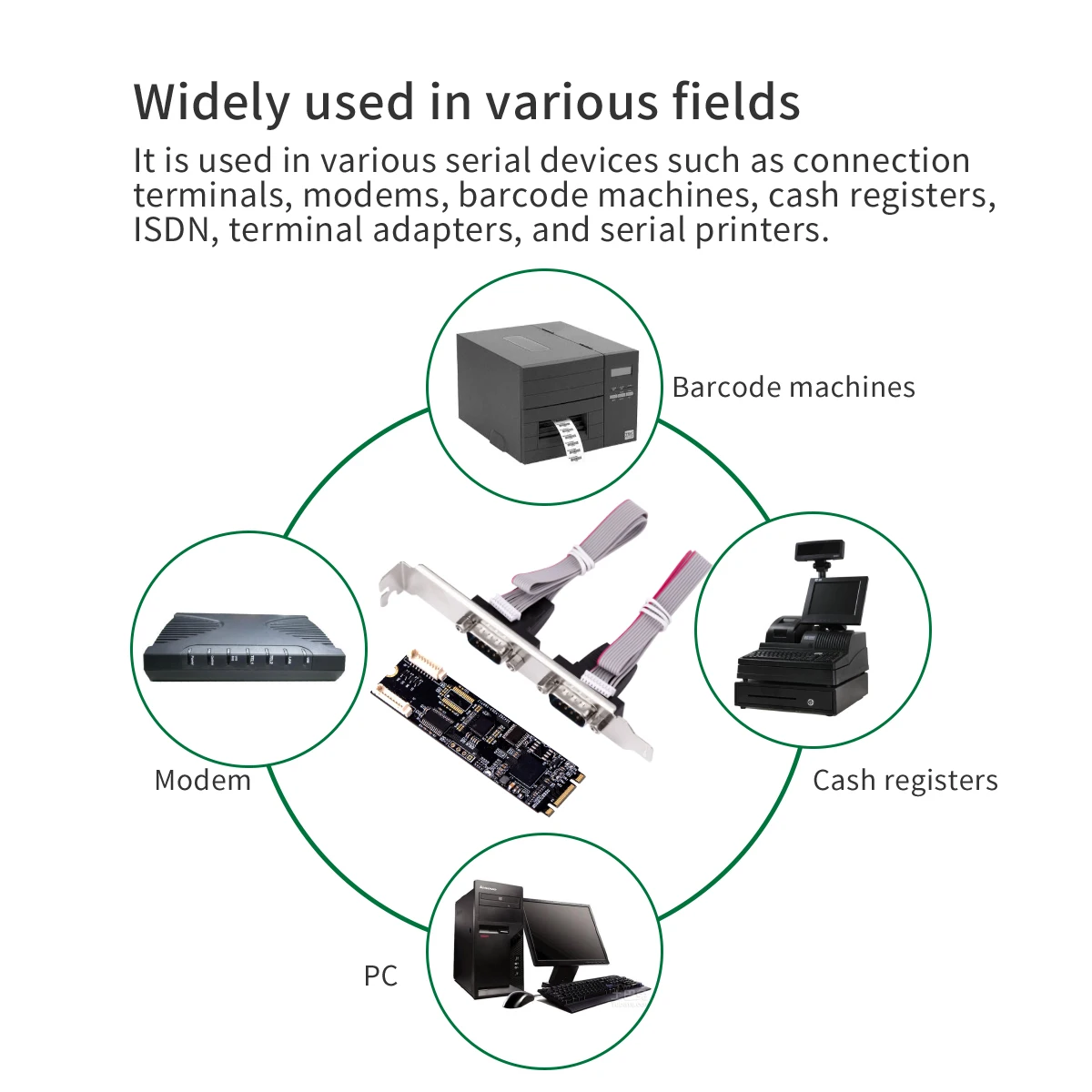 Widely used in various fields

It is used in various serial devices such as connection terminals, modems, barcode machines, cash registers, ISDN, terminal adapters, and serial printers.

Barcode machines

Modem

Cash registers

PC