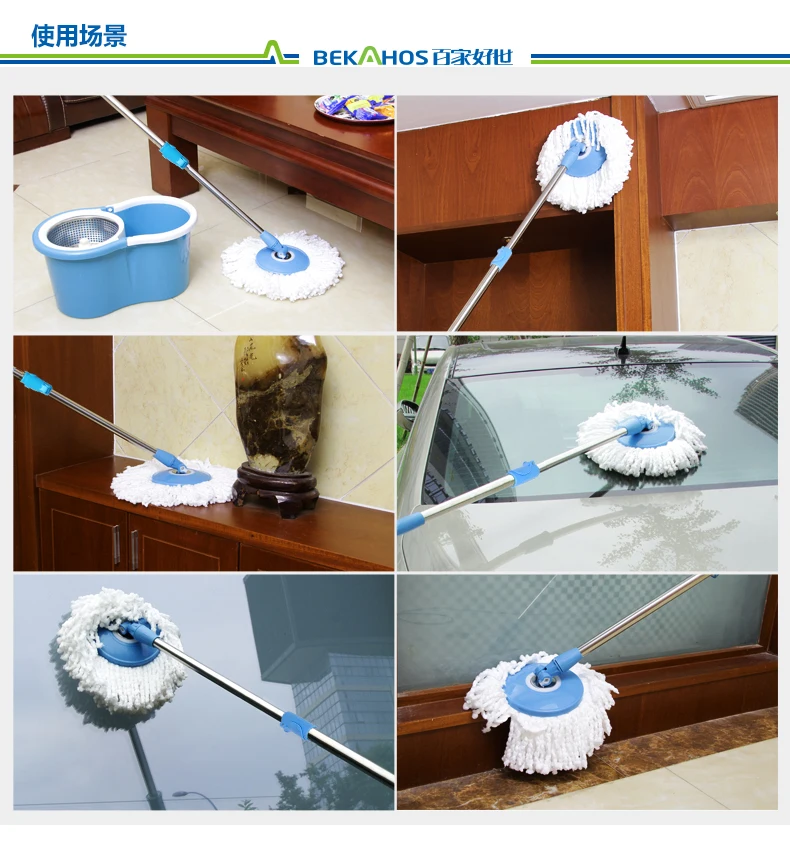 使用场景

BEKAHOS 百家好世