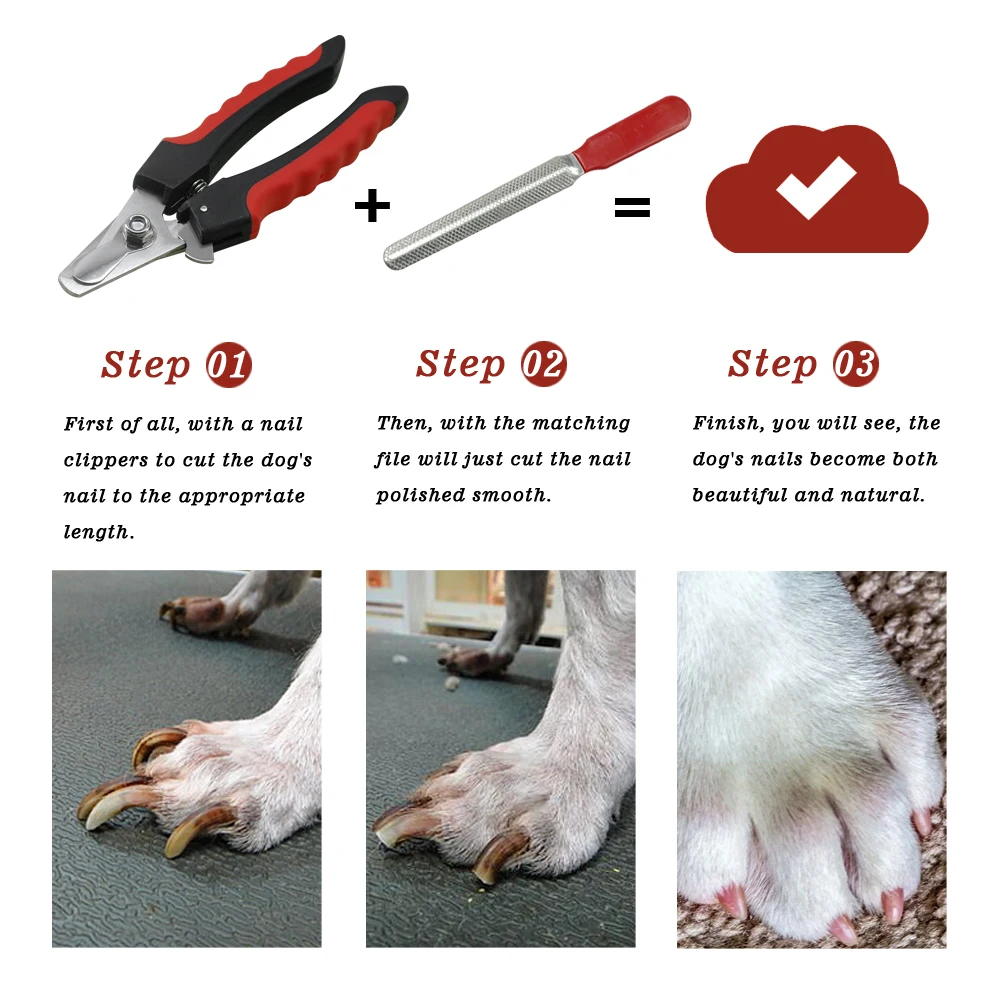 + =

Step 01

First of all, with a nail clippers to cut the dog's nail to the appropriate length.

Step 02

Then, with the matching file will just cut the nail polished smooth.

Step 03

Finish, you will see, the dog's nails become both beautiful and natural.