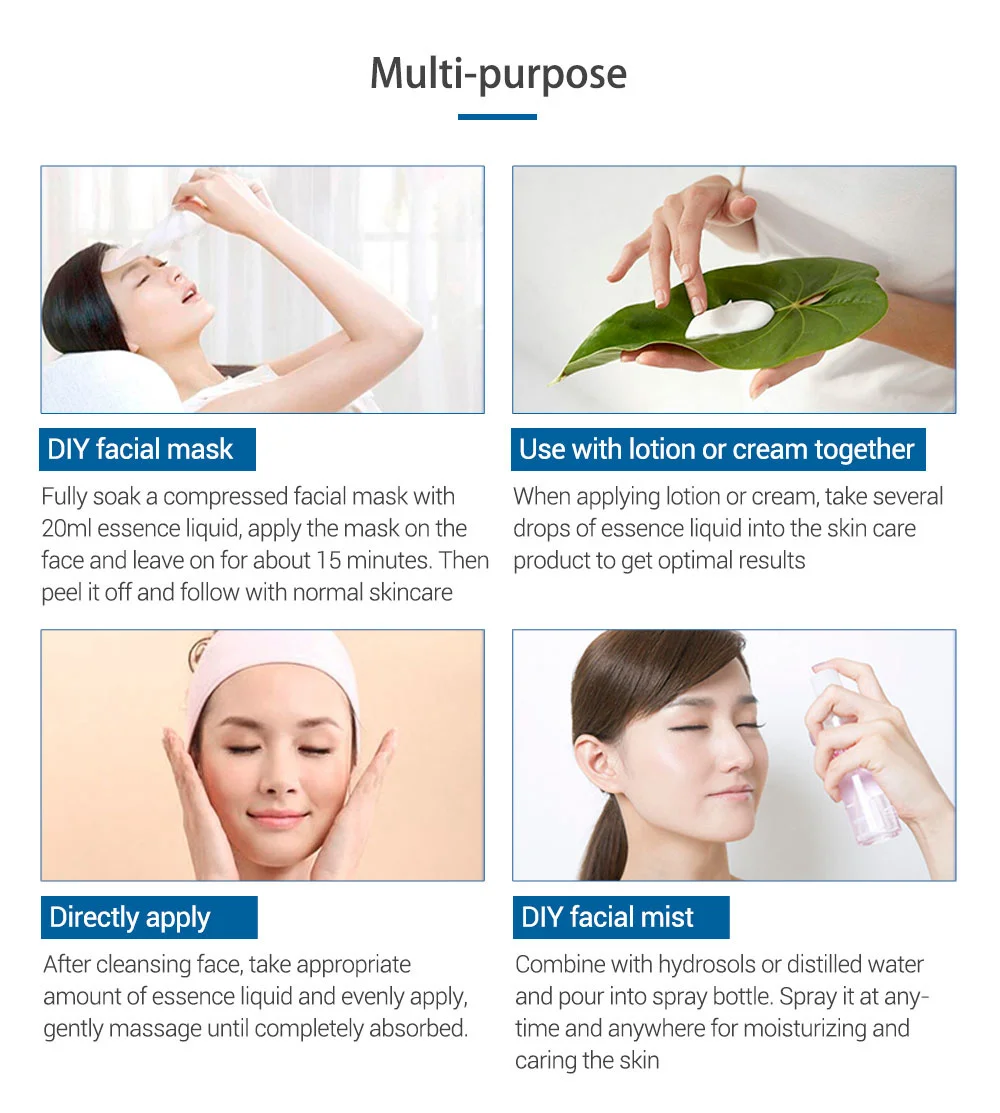 Multi-purpose

DIY facial mask

Fully soak a compressed facial mask with 20ml essence liquid, apply the mask on the face and leave on for about 15 minutes. Then peel it off and follow with normal skincare

Use with lotion or cream together

When applying lotion or cream, take several drops of essence liquid into the skin care product to get optimal results

Directly apply

After cleansing face, take appropriate amount of essence liquid and evenly apply, gently massage until completely absorbed.

DIY facial mist

Combine with hydrosols or distilled water and pour into spray bottle. Spray it at anytime and anywhere for moisturizing and caring the skin