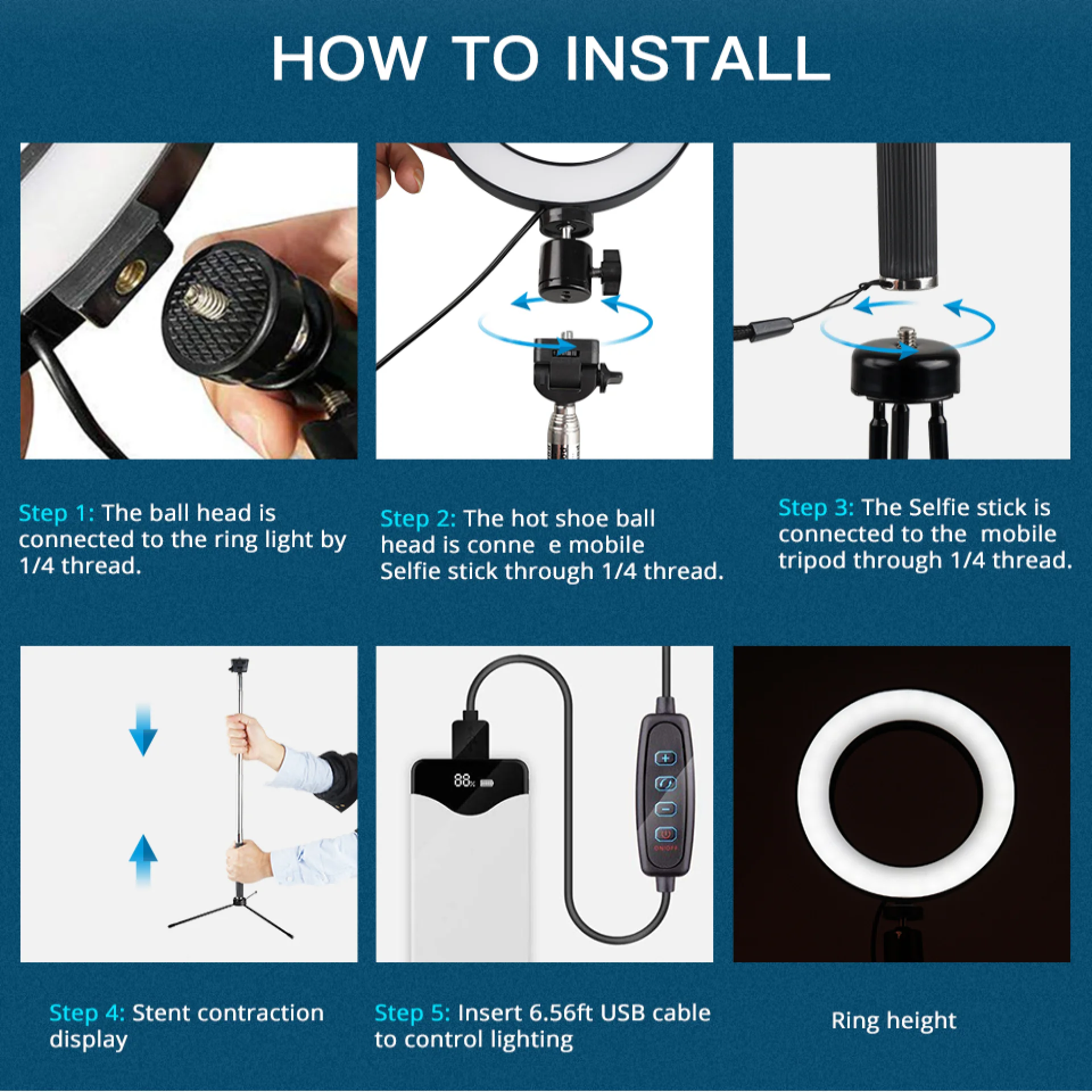 HOW TO INSTALL

Step 1: The ball head is connected to the ring light by 1/4 thread.

Step 2: The hot shoe ball head is conne e mobile Selfie stick through 1/4 thread.

Step 3: The Selfie stick is connected to the mobile tripod through 1/4 thread.

88%

ON/OFF

Step 4: Stent contraction display

Step 5: Insert 6.56ft USB cable to control lighting

Ring height