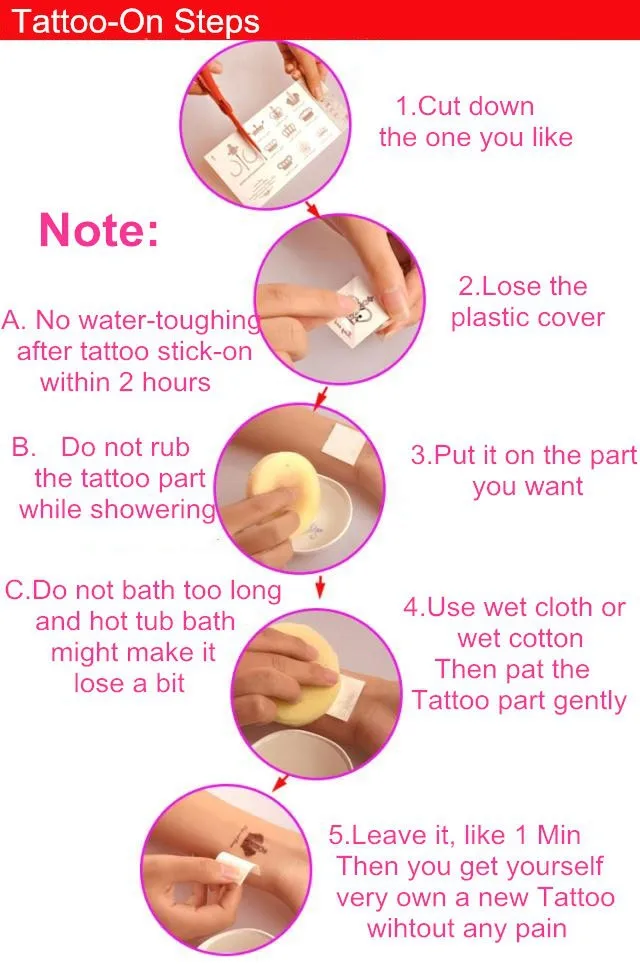 Tattoo-On Steps

1.Cut down the one you like

Note:

2.Lose the plastic cover

A. No water-toughing after tattoo stick-on within 2 hours

B. Do not rub the tattoo part while showering

3.Put it on the part you want

C.Do not bath too long and hot tub bath might make it lose a bit

4.Use wet cloth or wet cotton Then pat the Tattoo part gently

5.Leave it, like 1 Min Then you get yourself very own a new Tattoo wihtout any pain