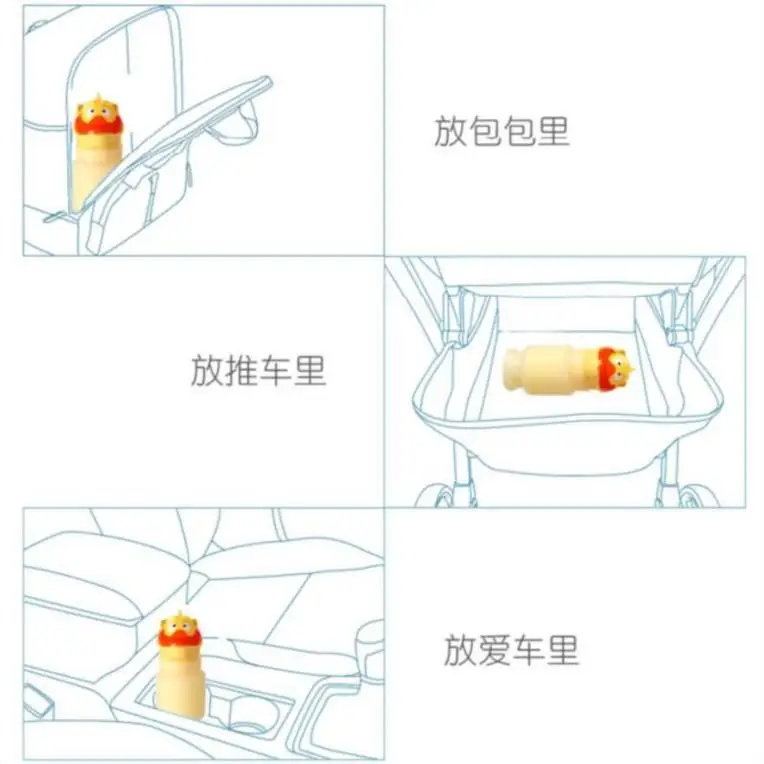 放包包里

放推车里

放爱车里