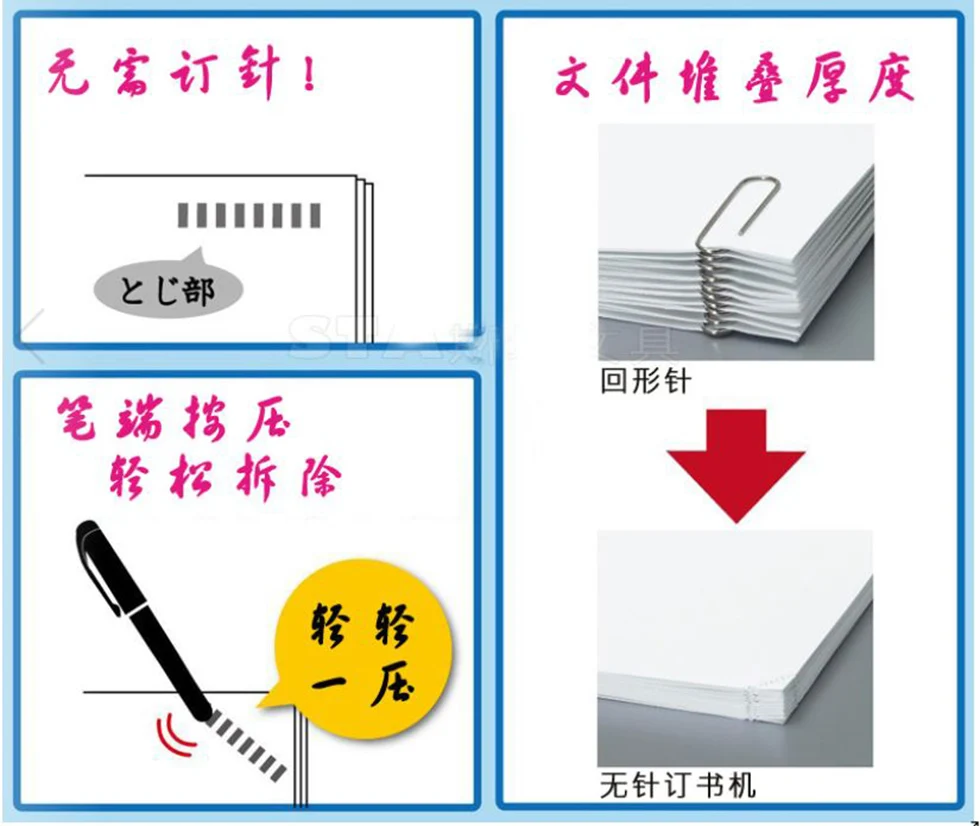 无需订针！

とじ部

笔端按压
轻松拆除

轻轻
一压

文件堆叠厚度

回形针

无针订书机