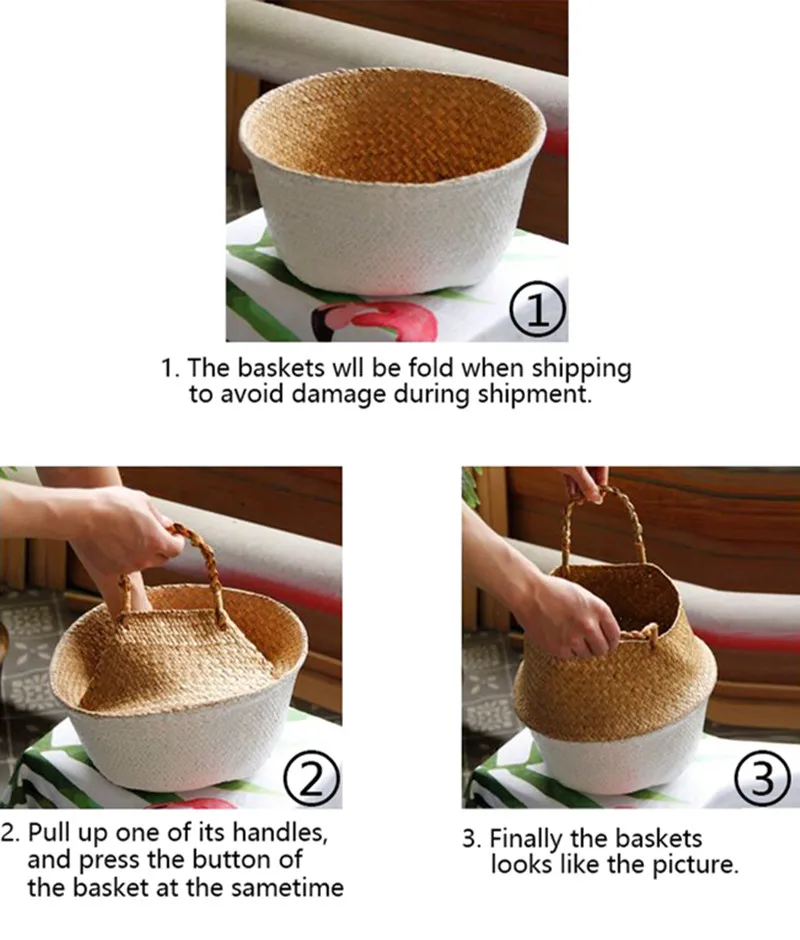 ①

1. The baskets wll be fold when shipping to avoid damage during shipment.

②

2. Pull up one of its handles, and press the button of the basket at the sametime

③

3. Finally the baskets looks like the picture.