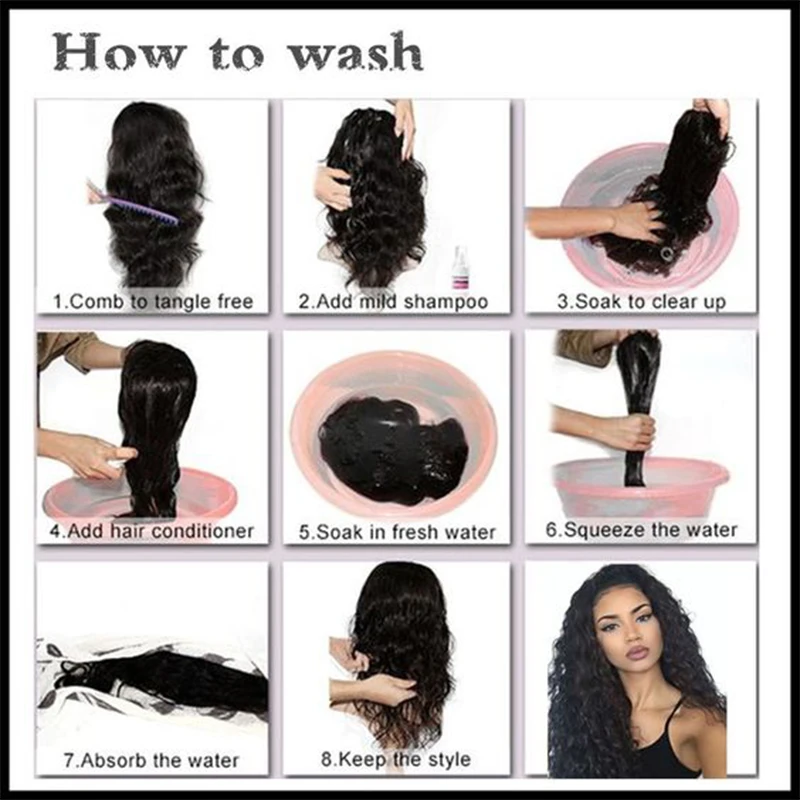 How to wash

1.Comb to tangle free

2.Add mild shampoo

3.Soak to clear up

4.Add hair conditioner

5.Soak in fresh water

6.Squeeze the water

7.Absorb the water

8.Keep the style