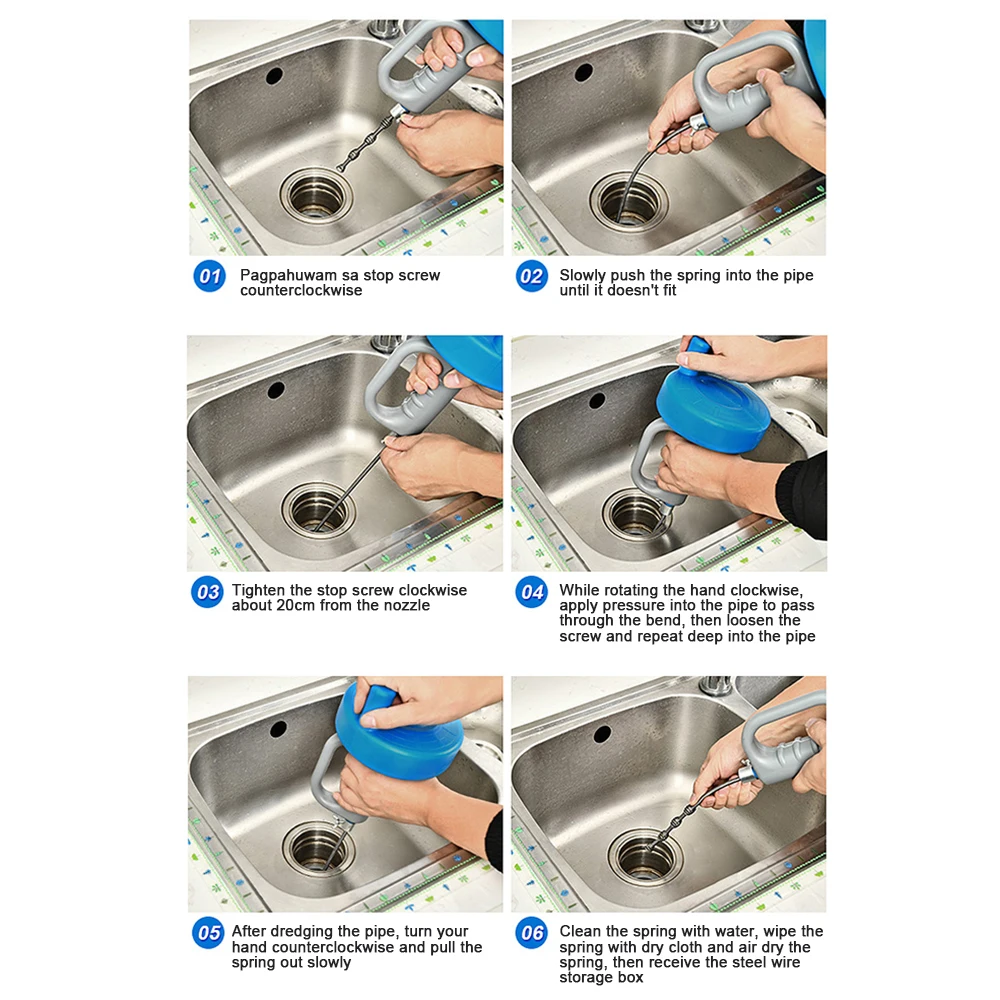 01 Pagpahuwam sa stop screw counterclockwise

02 Slowly push the spring into the pipe until it doesn't fit

03 Tighten the stop screw clockwise about 20cm from the nozzle

04 While rotating the hand clockwise, apply pressure into the pipe to pass through the bend, then loosen the screw and repeat deep into the pipe

05 After dredging the pipe, turn your hand counterclockwise and pull the spring out slowly

06 Clean the spring with water, wipe the spring with dry cloth and air dry the spring, then receive the steel wire storage box