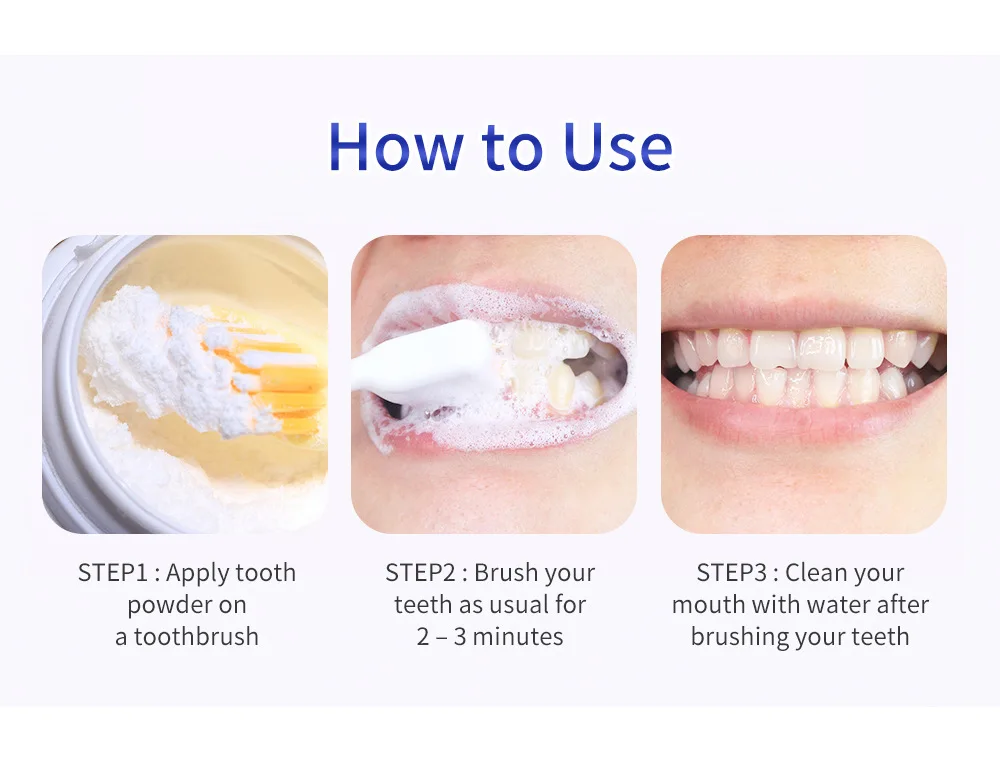 How to Use

STEP1 : Apply tooth powder on a toothbrush

STEP2 : Brush your teeth as usual for 2 – 3 minutes

STEP3 : Clean your mouth with water after brushing your teeth