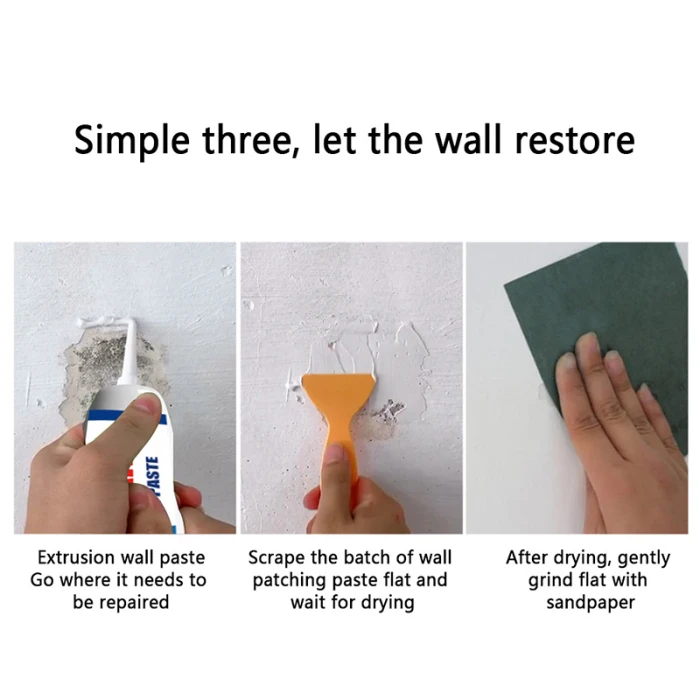 Simple three, let the wall restore

PASTE

Extrusion wall paste Go where it needs to be repaired

Scrape the batch of wall patching paste flat and wait for drying

After drying, gently grind flat with sandpaper